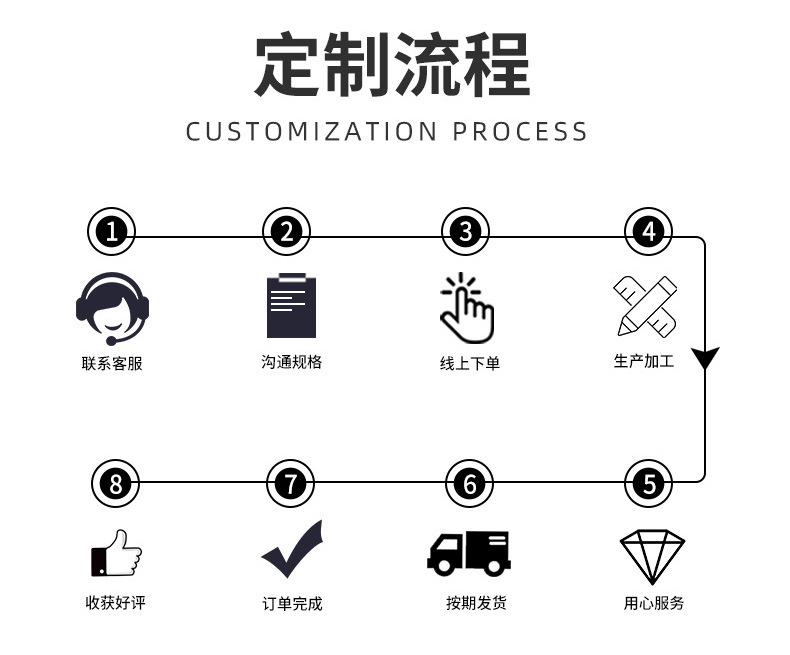 定制流程
CUSTOMIZATION PROCESS

1
联系客服

2
沟通规格

3
线上下单

4
生产加工

5
用心服务

6
按期发货

7
订单完成

8
收获好评