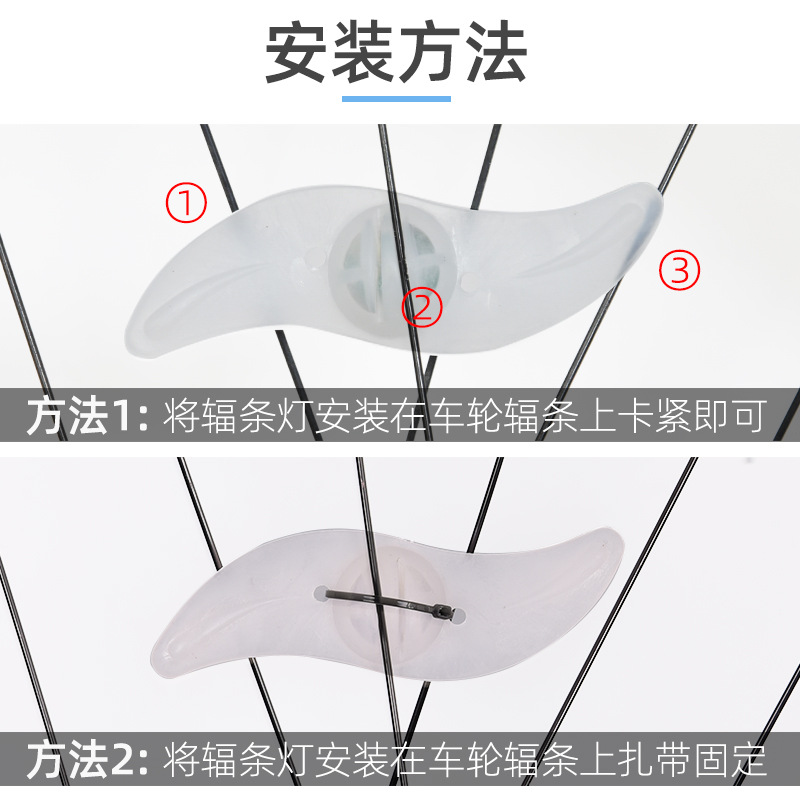 安装方法

①

②

③

方法1: 将辐条灯安装在车轮辐条上卡紧即可

方法2: 将辐条灯安装在车轮辐条上扎带固定