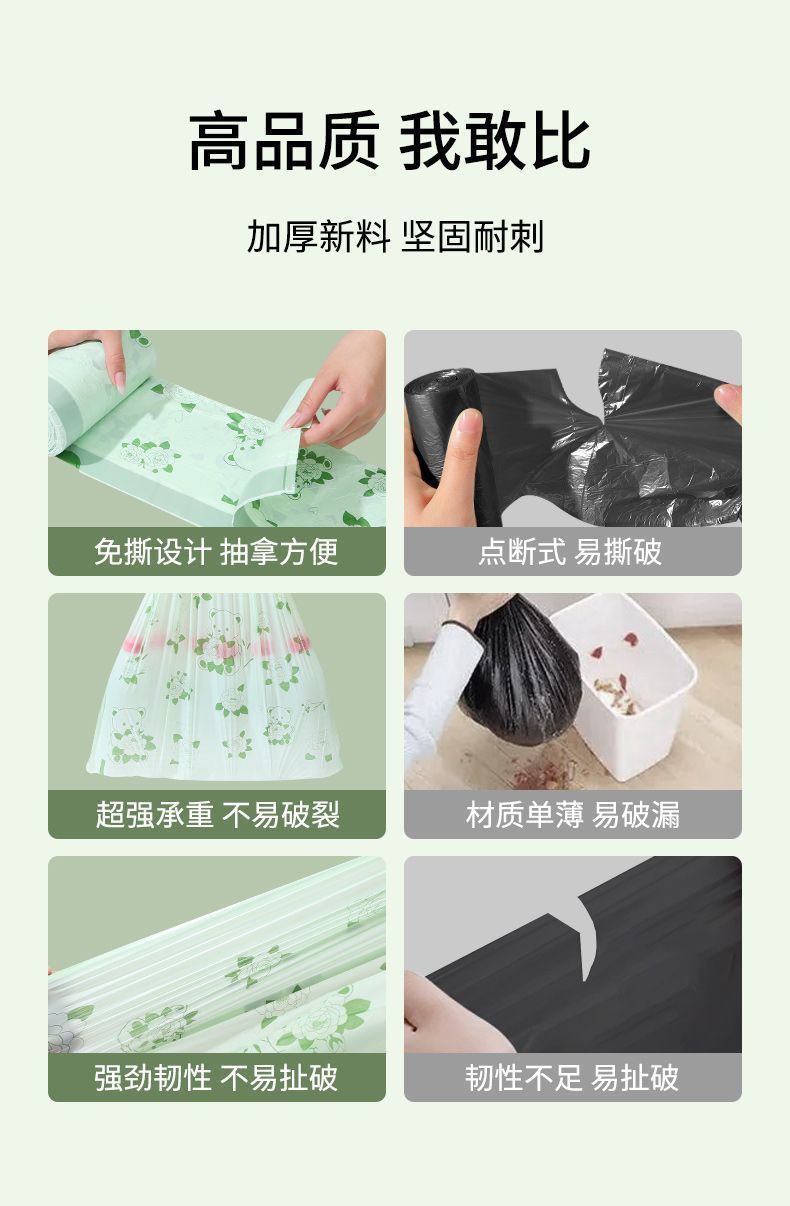 高品质 我敢比

加厚新料 坚固耐刺

免撕设计 抽拿方便

点断式 易撕破

超强承重 不易破裂

材质单薄 易破漏

强劲韧性 不易扯破

韧性不足 易扯破