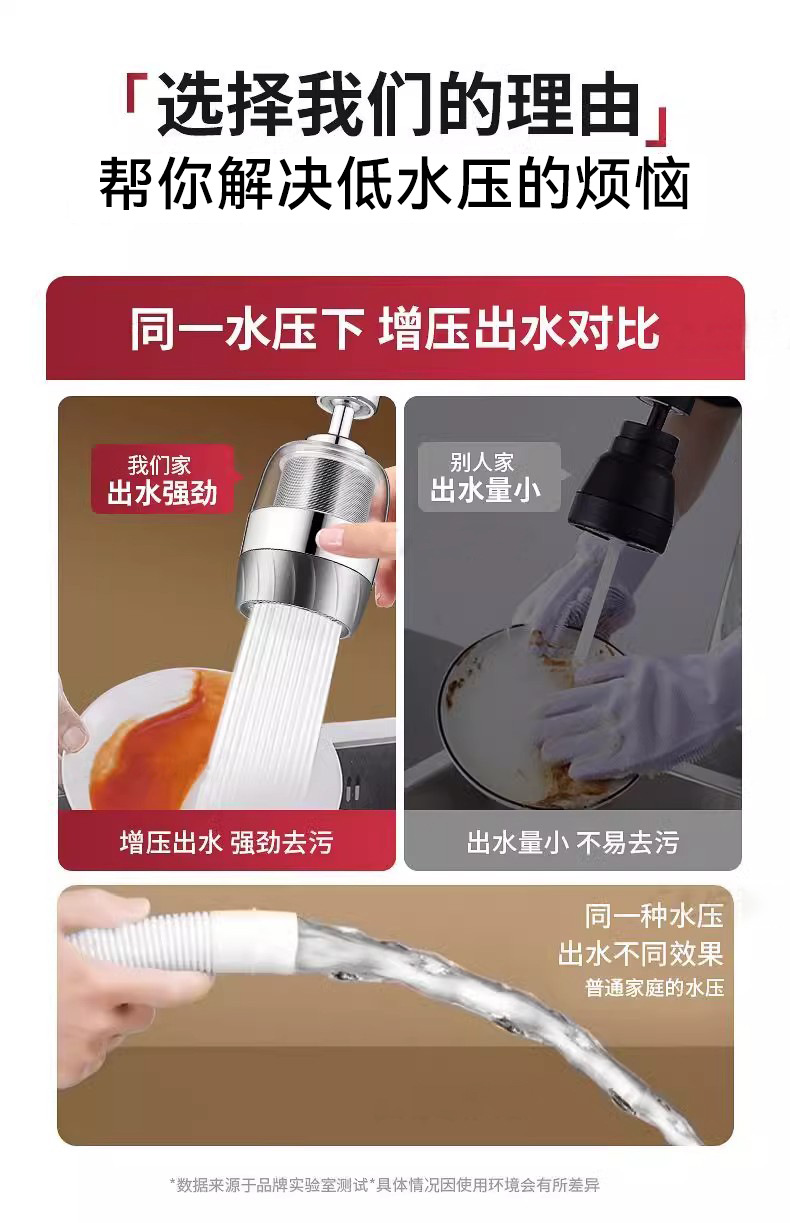 「选择我们的理由」
帮你解决低水压的烦恼

同一水压下 增压出水对比

我们家
出水强劲

别人家
出水量小

增压出水 强劲去污

出水量小 不易去污

同一种水压
出水不同效果
普通家庭的水压

*数据来源于品牌实验室测试*具体情况因使用环境会有所差异