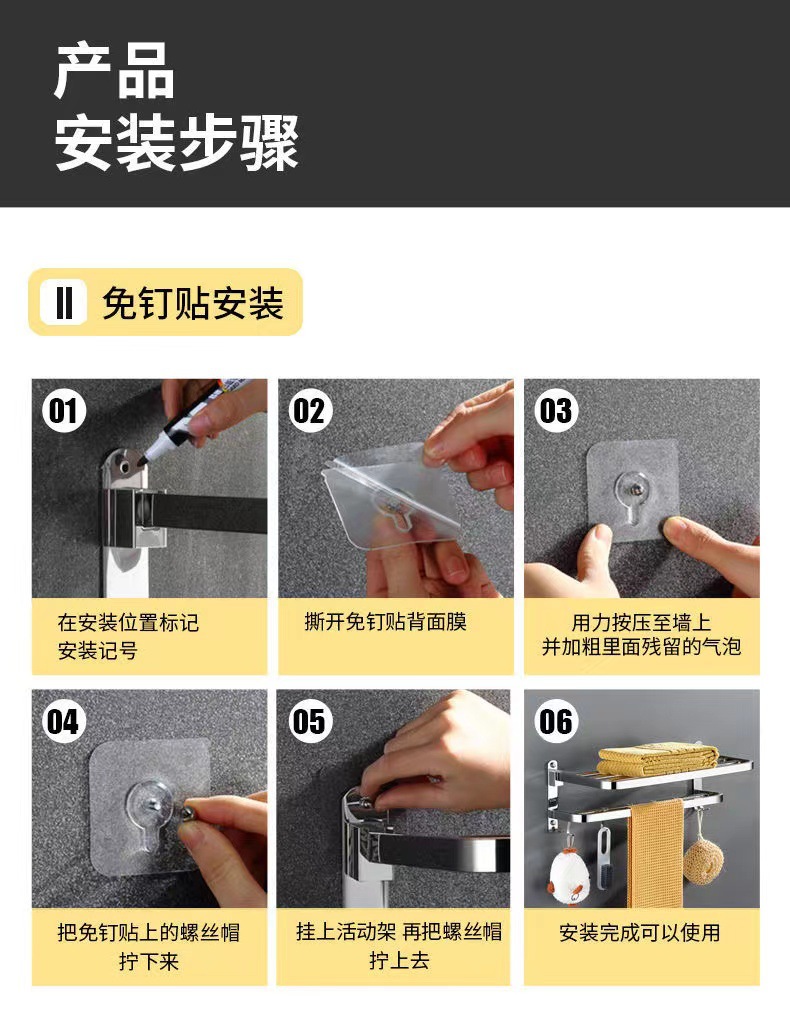 产品
安装步骤

II 免钉贴安装

01
在安装位置标记
安装记号

02
撕开免钉贴背面膜

03
用力按压至墙上
并加粗里面残留的气泡

04
把免钉贴上的螺丝帽
拧下来

05
挂上活动架 再把螺丝帽
拧上去

06
安装完成可以使用