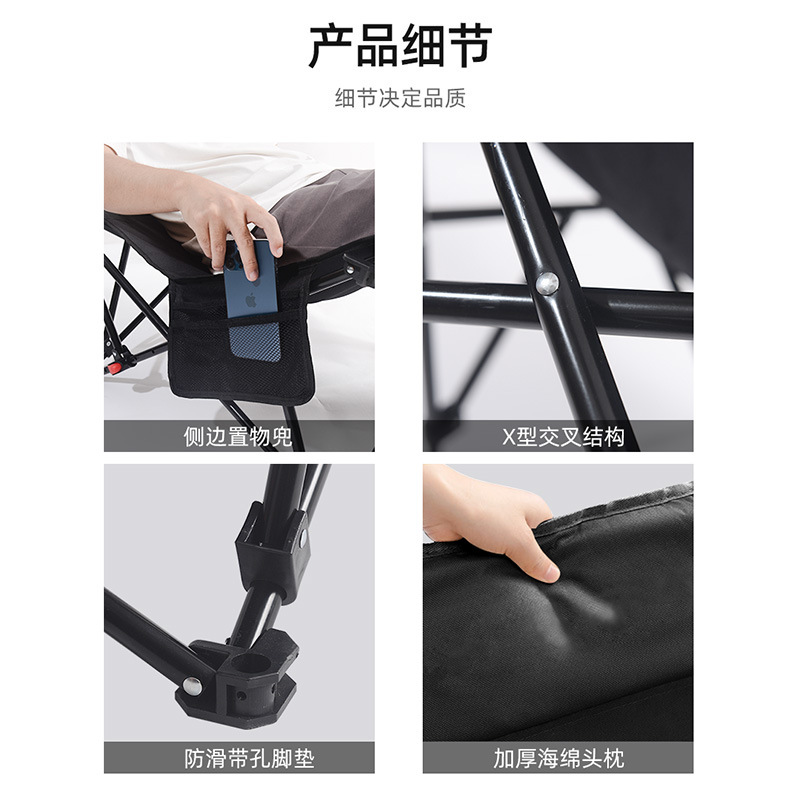 产品细节

细节决定品质

侧边置物兜

X型交叉结构

防滑带孔脚垫

加厚海绵头枕