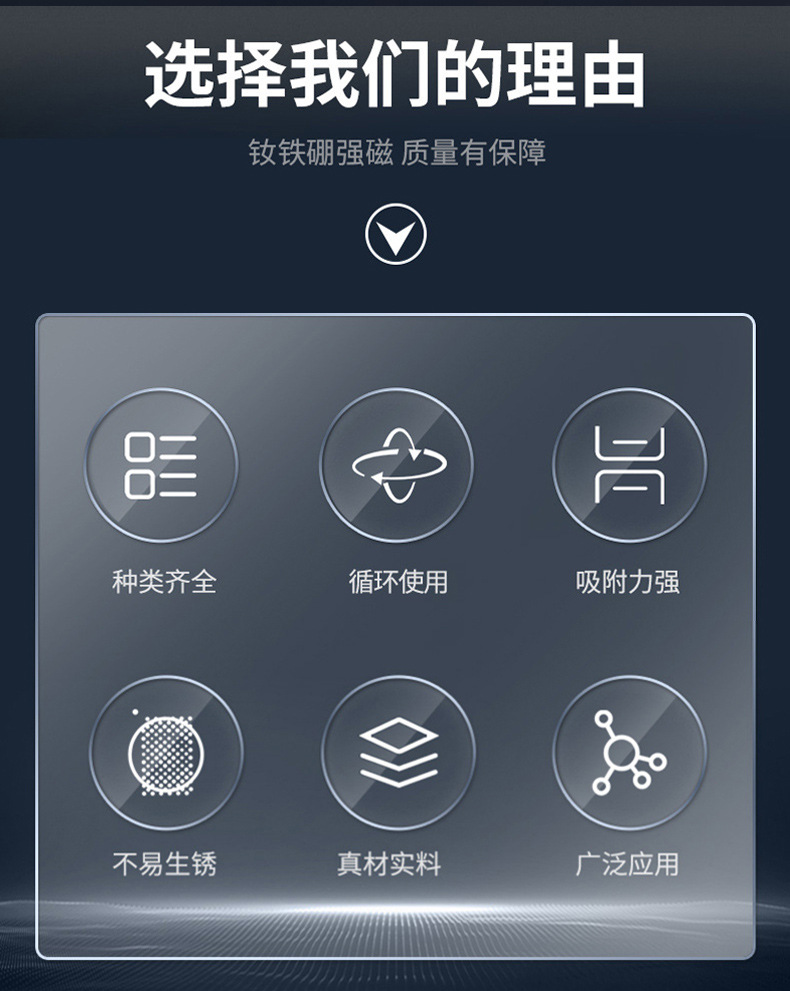 选择我们的理由

钕铁硼强磁 质量有保障

种类齐全

循环使用

吸附力强

不易生锈

真材实料

广泛应用