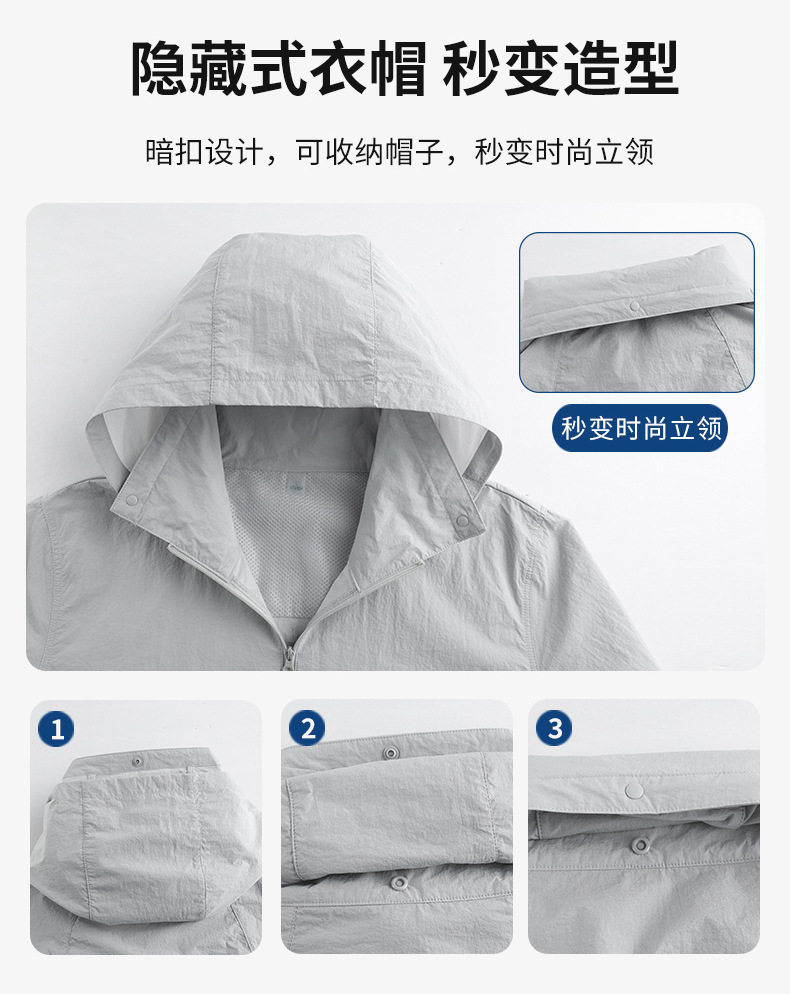 隐藏式衣帽 秒变造型

暗扣设计，可收纳帽子，秒变时尚立领

秒变时尚立领

1

2

3