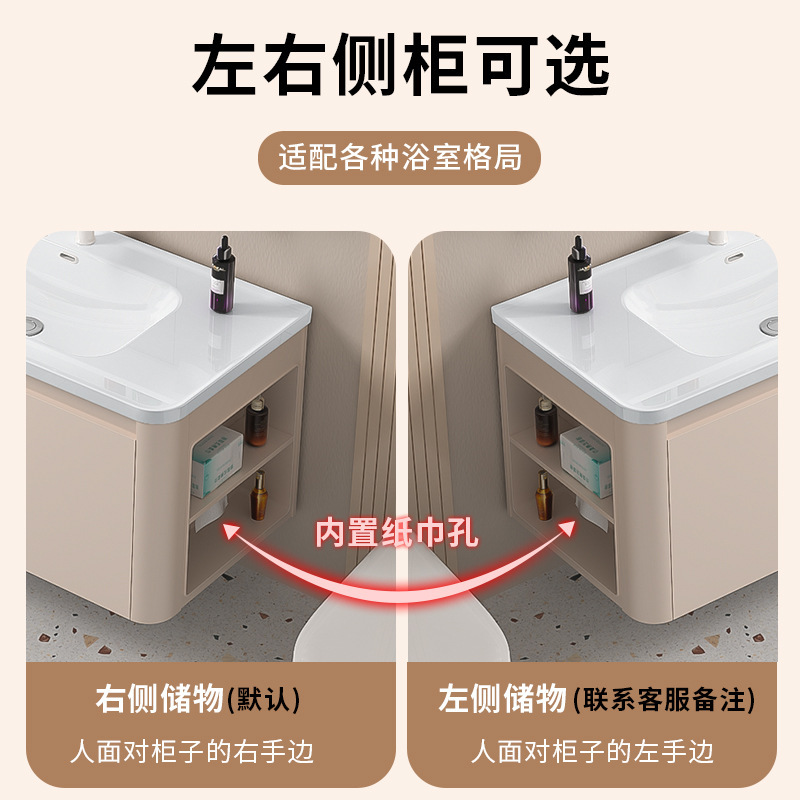 左右侧柜可选

适配各种浴室格局

内置纸巾孔

右侧储物(默认)

人面对柜子的右手边

左侧储物(联系客服备注)

人面对柜子的左手边