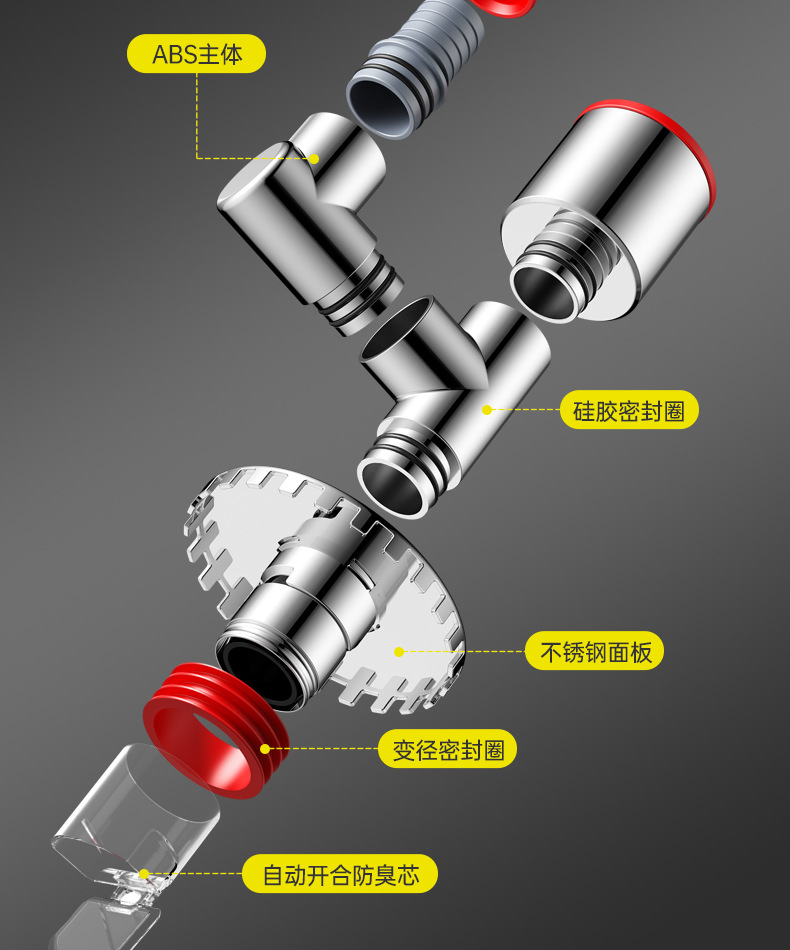 ABS主体

硅胶密封圈

不锈钢面板

变径密封圈

自动开合防臭芯