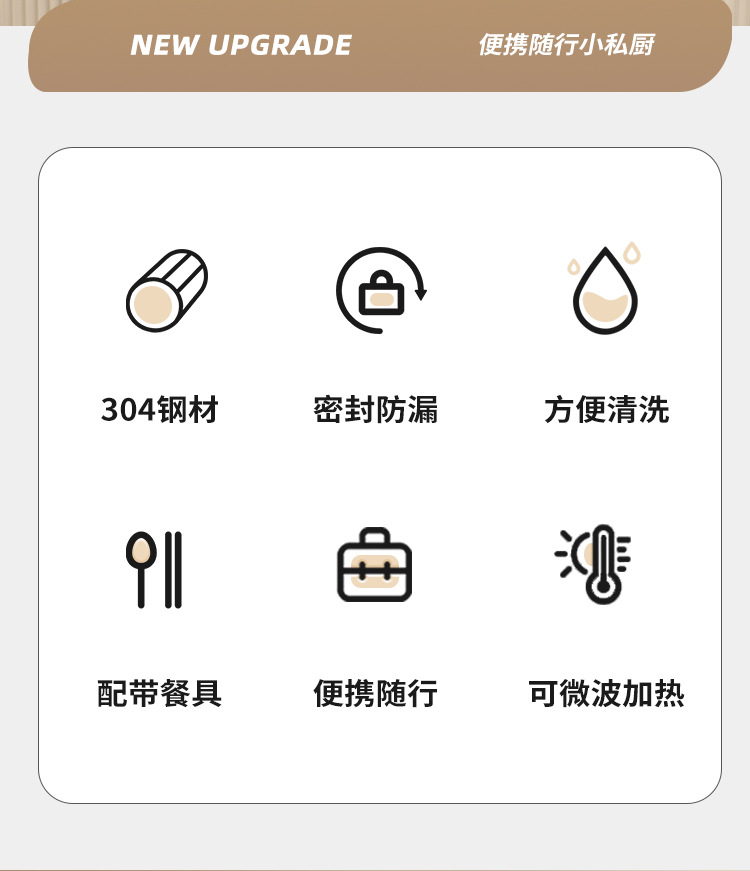 NEW UPGRADE

便携随行小私厨

304钢材

密封防漏

方便清洗

配带餐具

便携随行

可微波加热