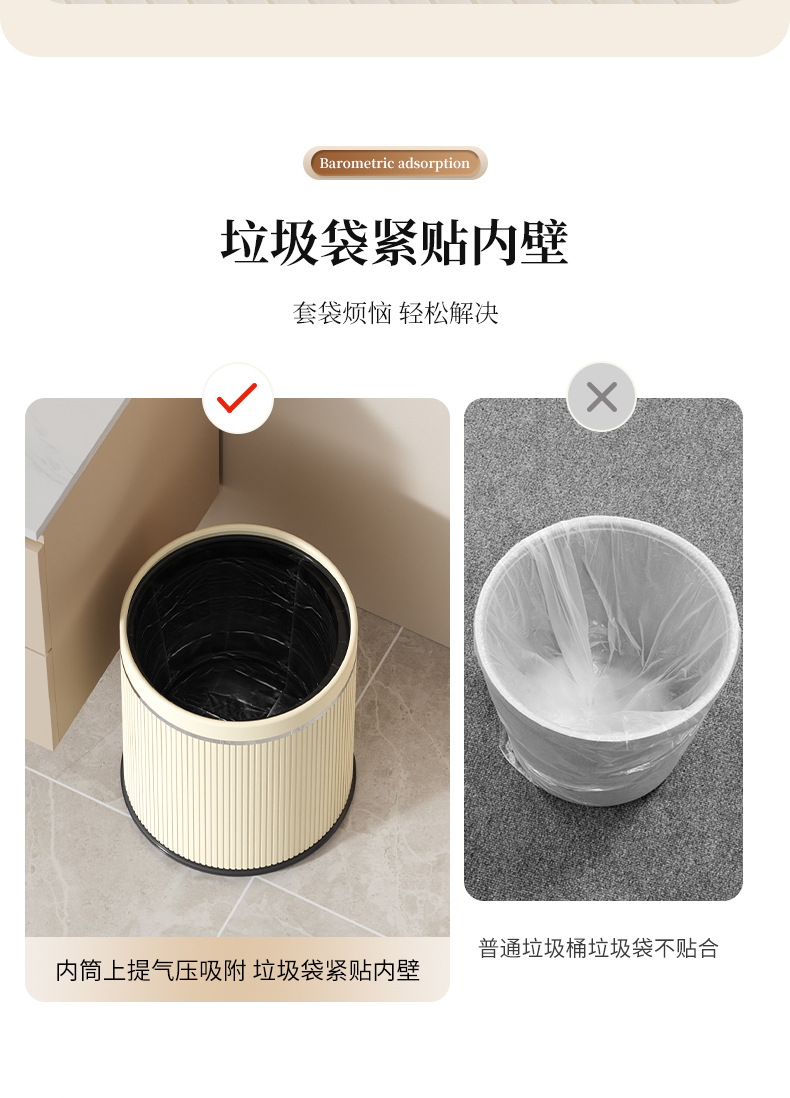 Barometric adsorption

垃圾袋紧贴内壁

套袋烦恼 轻松解决

内筒上提气压吸附 垃圾袋紧贴内壁

普通垃圾桶垃圾袋不贴合