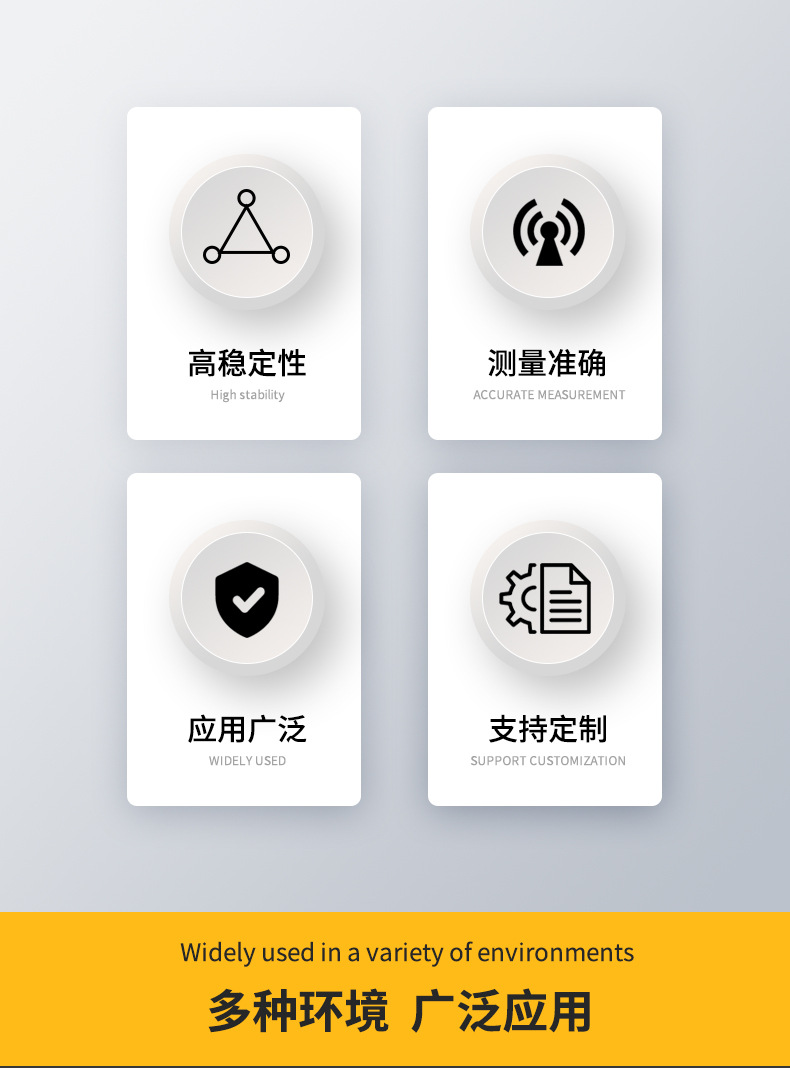 高稳定性
High stability

测量准确
ACCURATE MEASUREMENT

应用广泛
WIDELY USED

支持定制
SUPPORT CUSTOMIZATION

Widely used in a variety of environments

多种环境 广泛应用