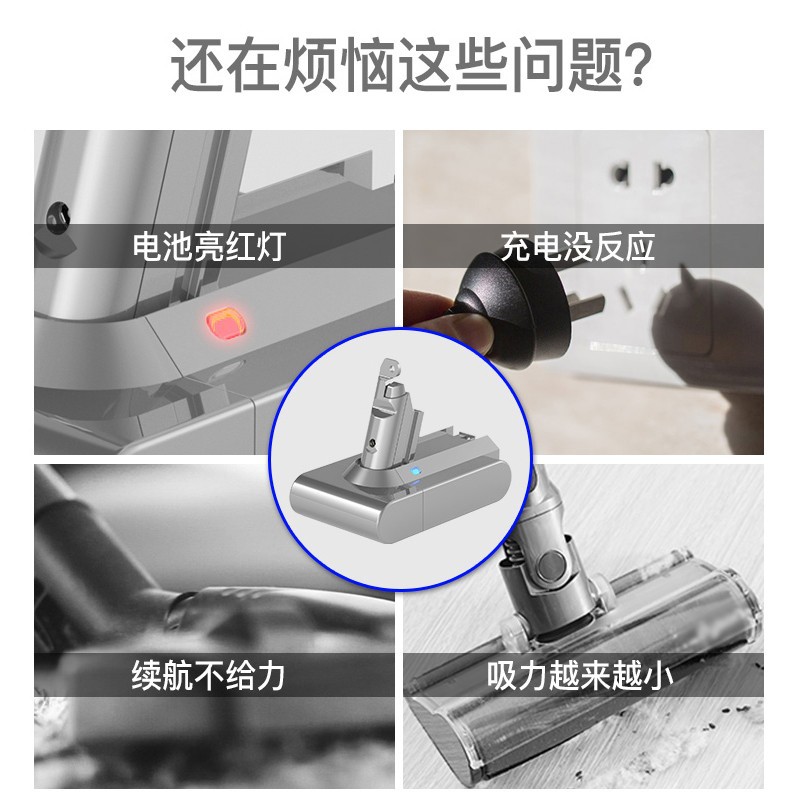 还在烦恼这些问题?

电池亮红灯

充电没反应

续航不给力

吸力越来越小