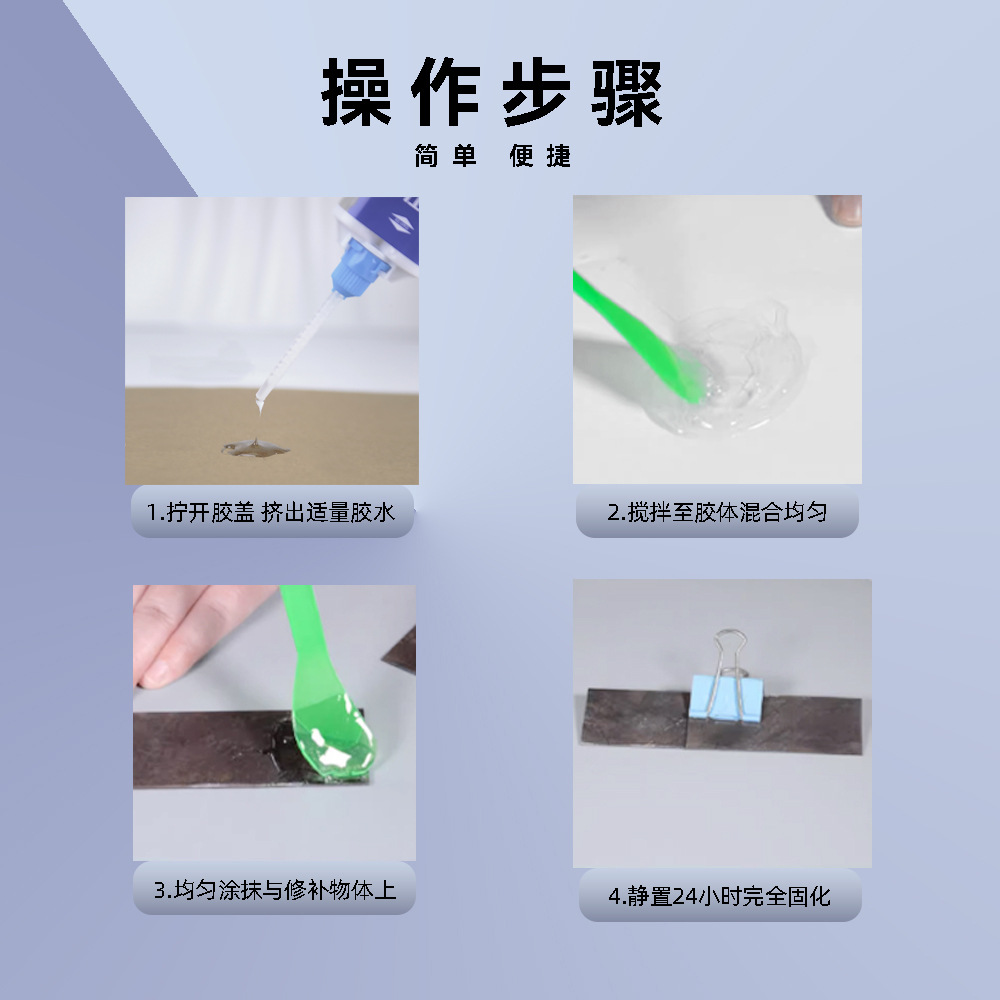 操作步骤

简单 便捷

1.拧开胶盖 挤出适量胶水

2.搅拌至胶体混合均匀

3.均匀涂抹与修补物体上

4.静置24小时完全固化