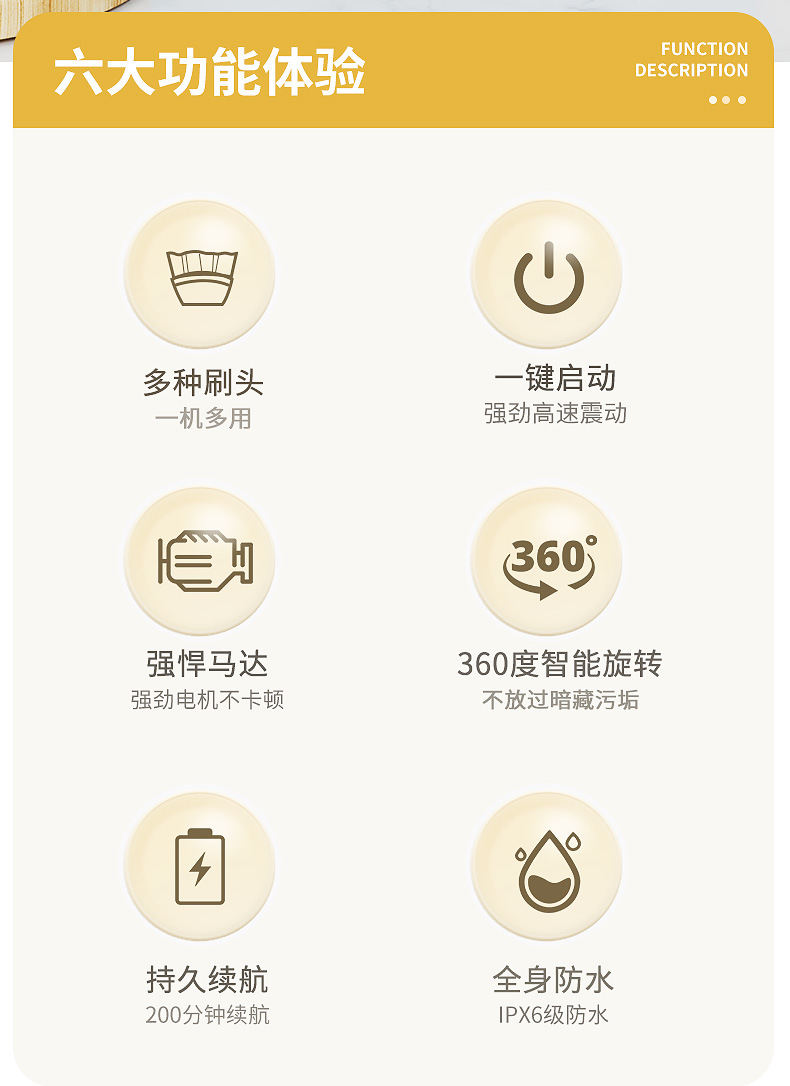 六大功能体验

FUNCTION
DESCRIPTION

多种刷头
一机多用

一键启动
强劲高速震动

强悍马达
强劲电机不卡顿

360°

360度智能旋转
不放过暗藏污垢

持久续航
200分钟续航

全身防水
IPX6级防水