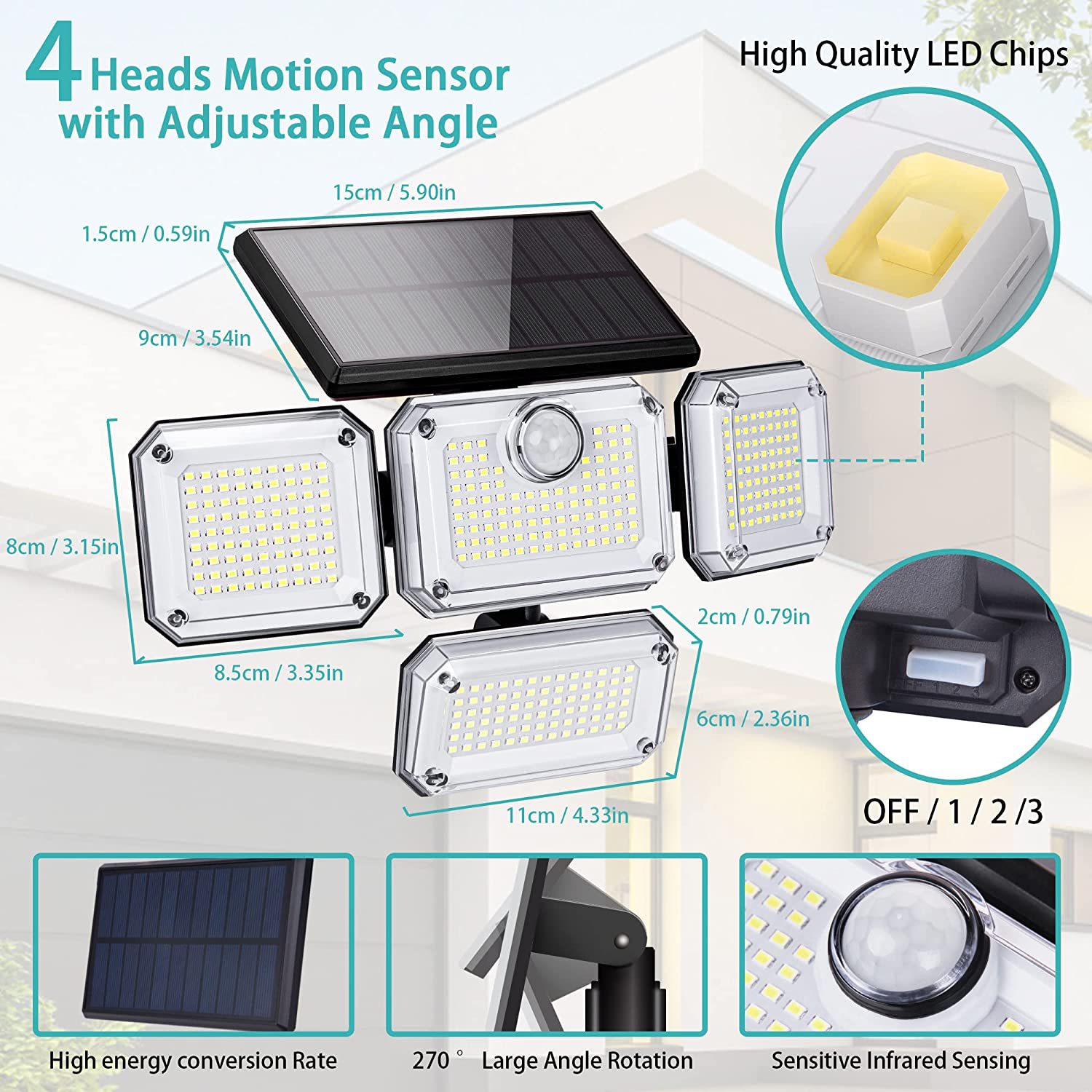 4 Heads Motion Sensor with Adjustable Angle

High Quality LED Chips

15cm / 5.90in

1.5cm / 0.59in

9cm / 3.54in

8cm / 3.15in

8.5cm / 3.35in

2cm / 0.79in

6cm / 2.36in

11cm / 4.33in

OFF / 1 / 2 /3

High energy conversion Rate

270 ° Large Angle Rotation

Sensitive Infrared Sensing