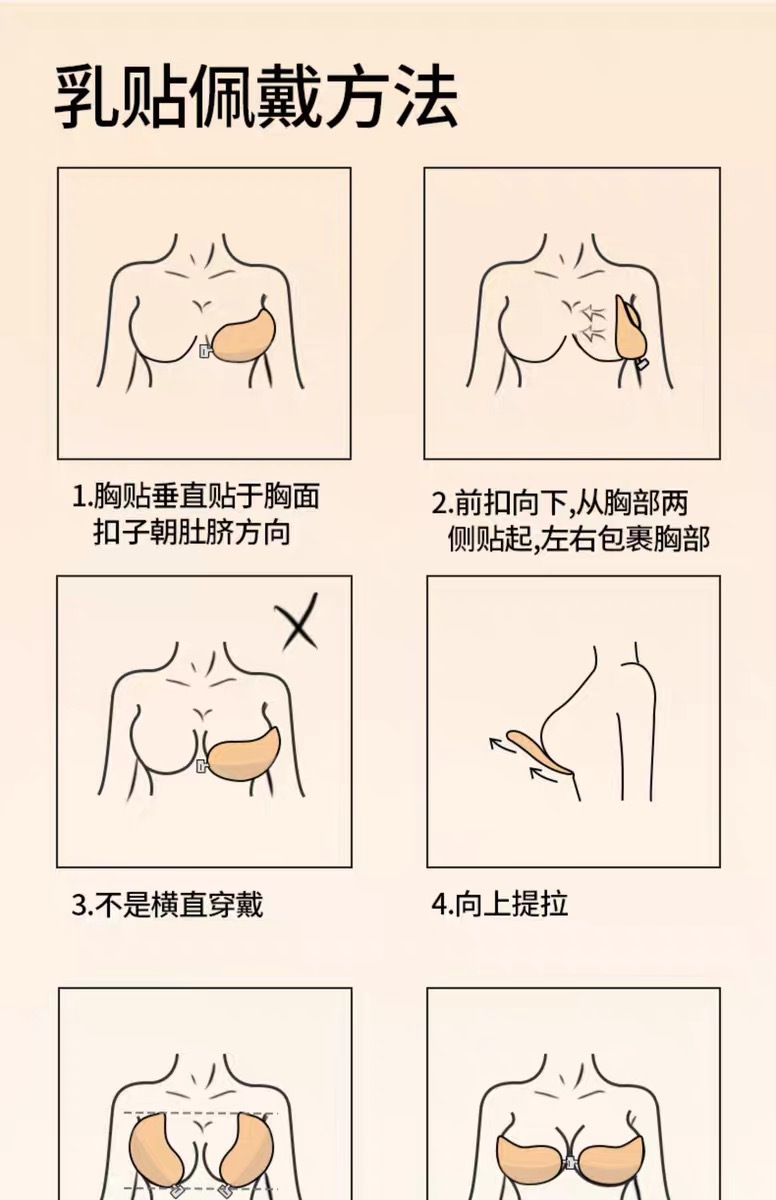 乳贴佩戴方法

1.胸贴垂直贴于胸面 扣子朝肚脐方向

2.前扣向下,从胸部两侧贴起,左右包裹胸部

3.不是横直穿戴

4.向上提拉