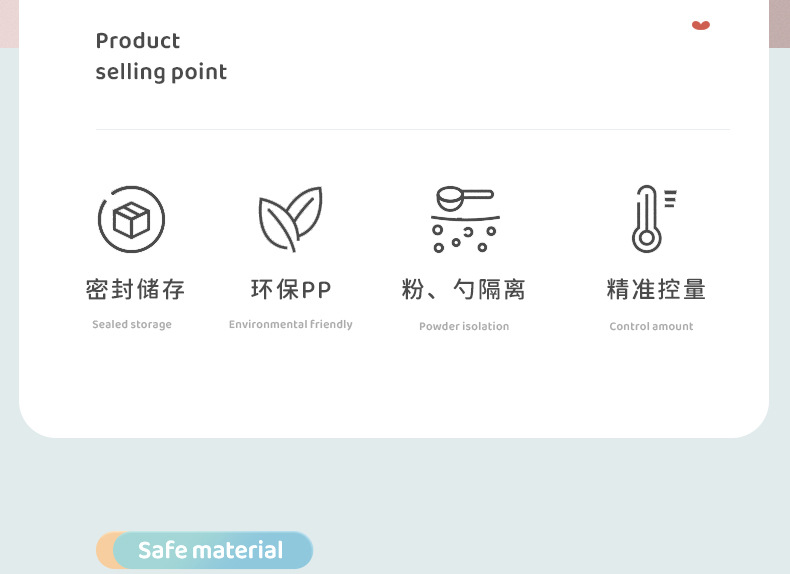 Product
selling point

密封储存
Sealed storage

环保PP
Environmental friendly

粉、勺隔离
Powder isolation

精准控量
Control amount

Safe material