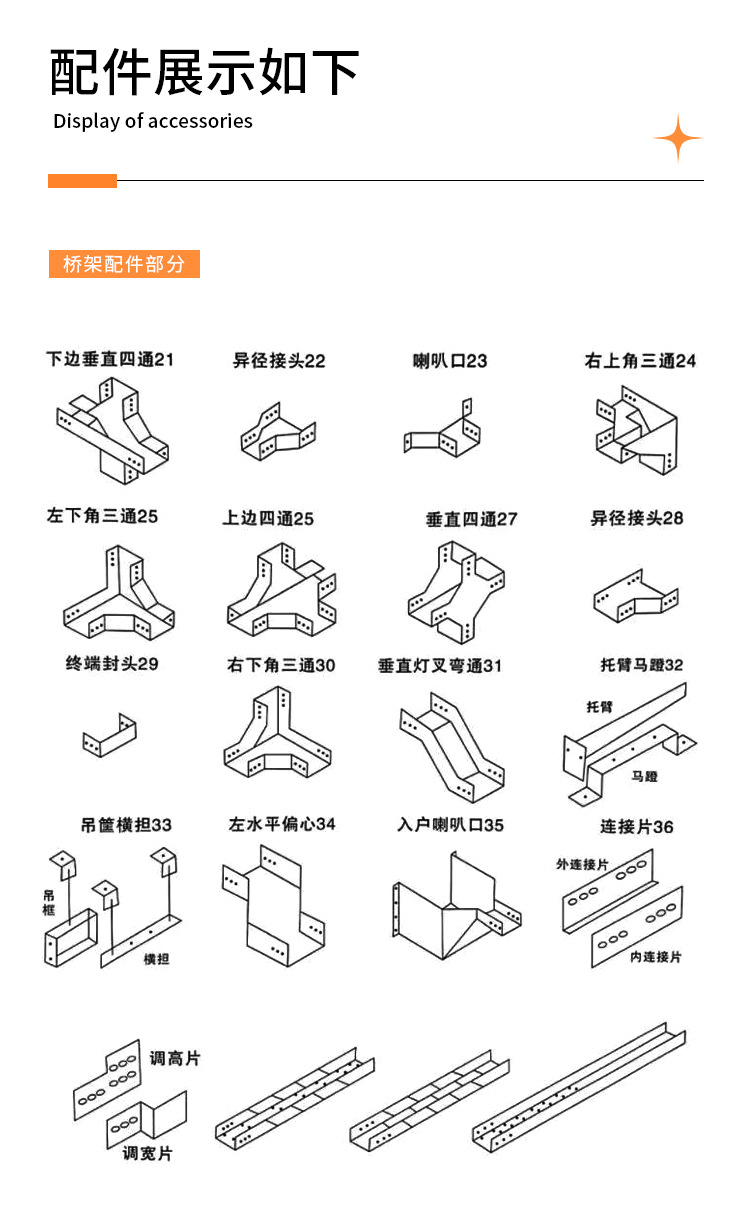 配件展示如下

Display of accessories

桥架配件部分

下边垂直四通21

异径接头22

喇叭口23

右上角三通24

左下角三通25

上边四通25

垂直四通27

异径接头28

终端封头29

右下角三通30

垂直灯叉弯通31

托臂马蹬32

托臂

马蹬

吊筐横担33

吊框

横担

左水平偏心34

入户喇叭口35

连接片36

外连接片

内连接片

调高片

调宽片