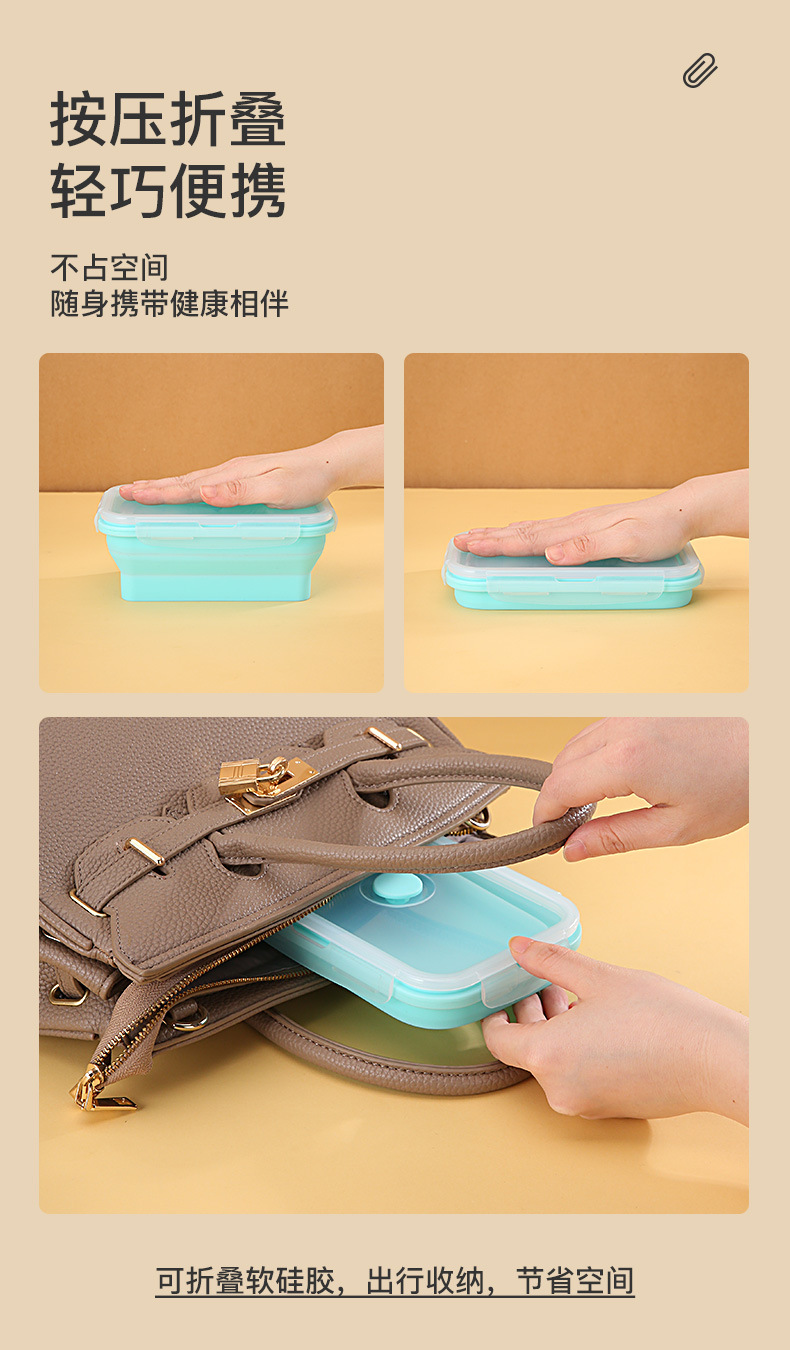 按压折叠
轻巧便携

不占空间
随身携带健康相伴

可折叠软硅胶，出行收纳，节省空间