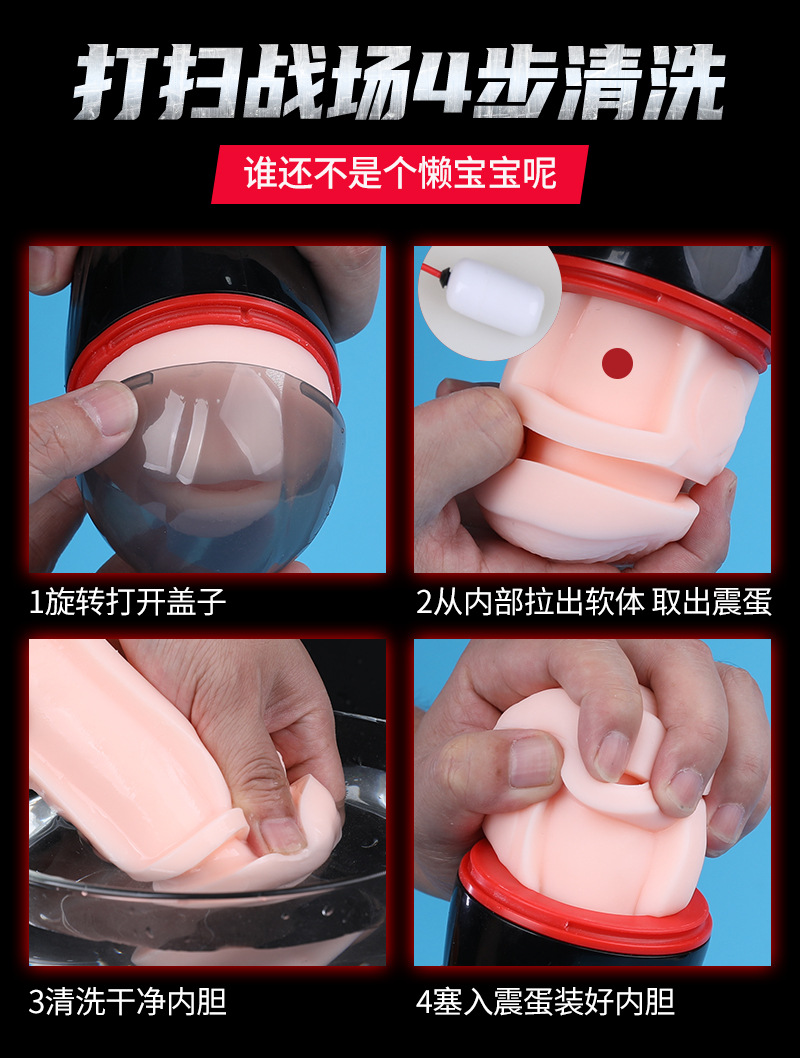 打扫战场4步清洗

谁还不是个懒宝宝呢

1旋转打开盖子

2从内部拉出软体 取出震蛋

3清洗干净内胆

4塞入震蛋装好内胆