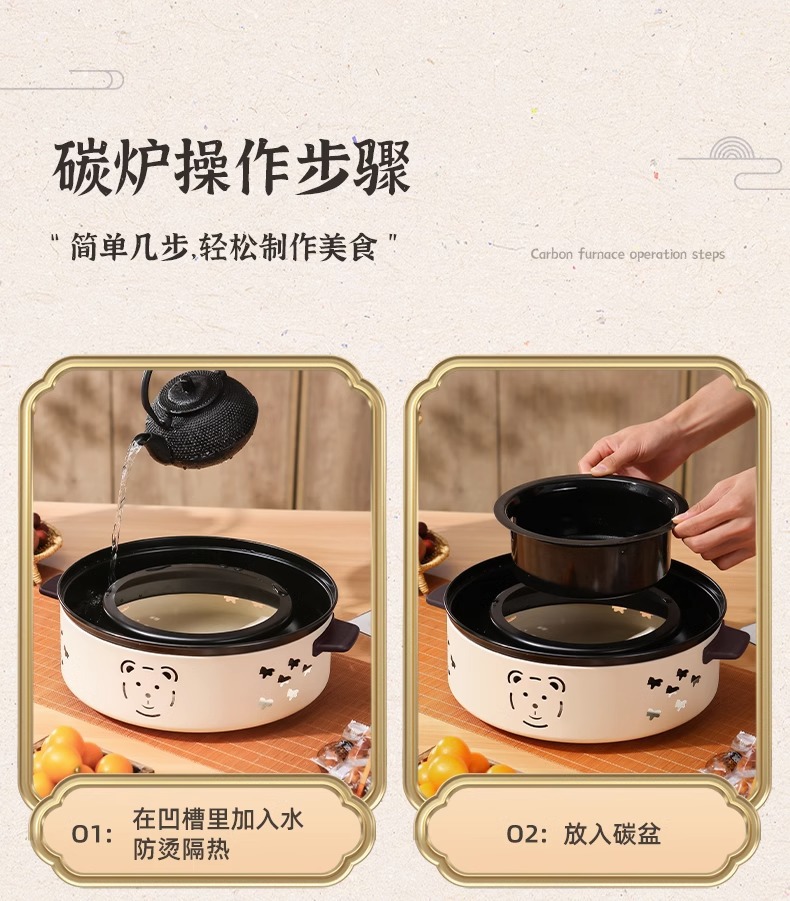 碳炉操作步骤

“ 简单几步,轻松制作美食 ”

Carbon furnace operation steps

01: 在凹槽里加入水
防烫隔热

02: 放入碳盆