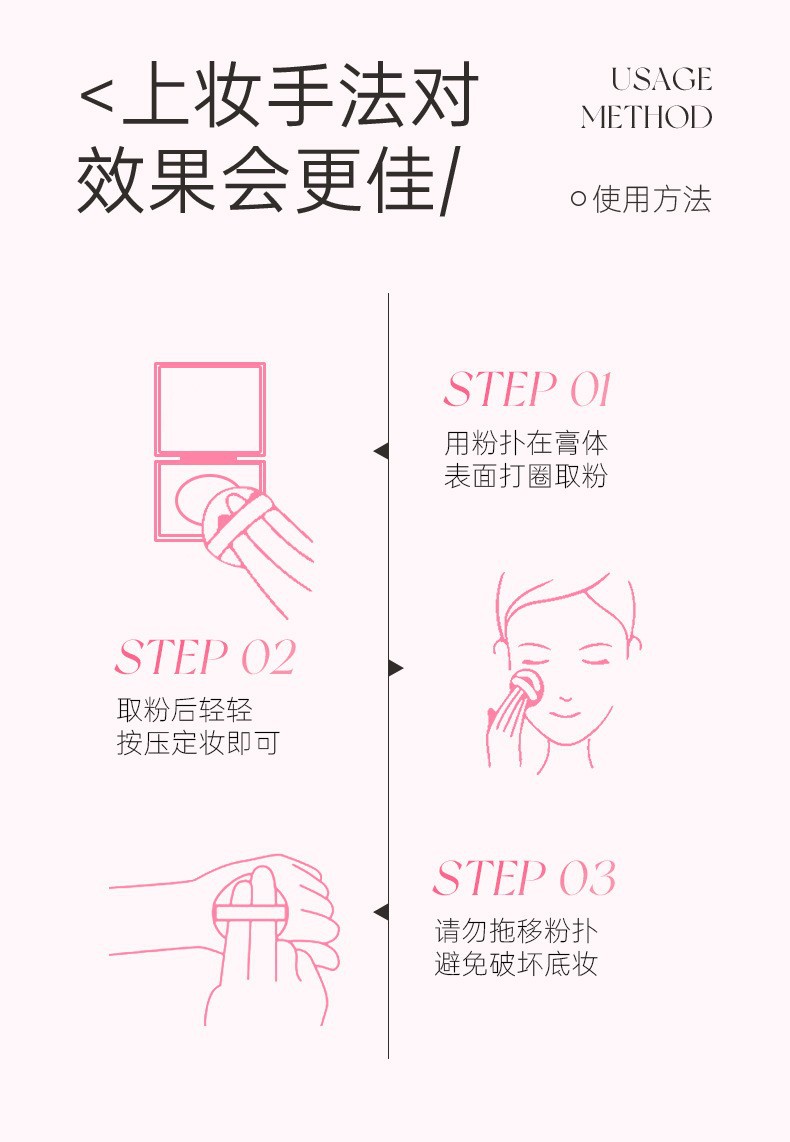 <上妆手法对
效果会更佳/

USAGE
METHOD

○使用方法

STEP 01
用粉扑在膏体
表面打圈取粉

STEP 02
取粉后轻轻
按压定妆即可

STEP 03
请勿拖移粉扑
避免破坏底妆