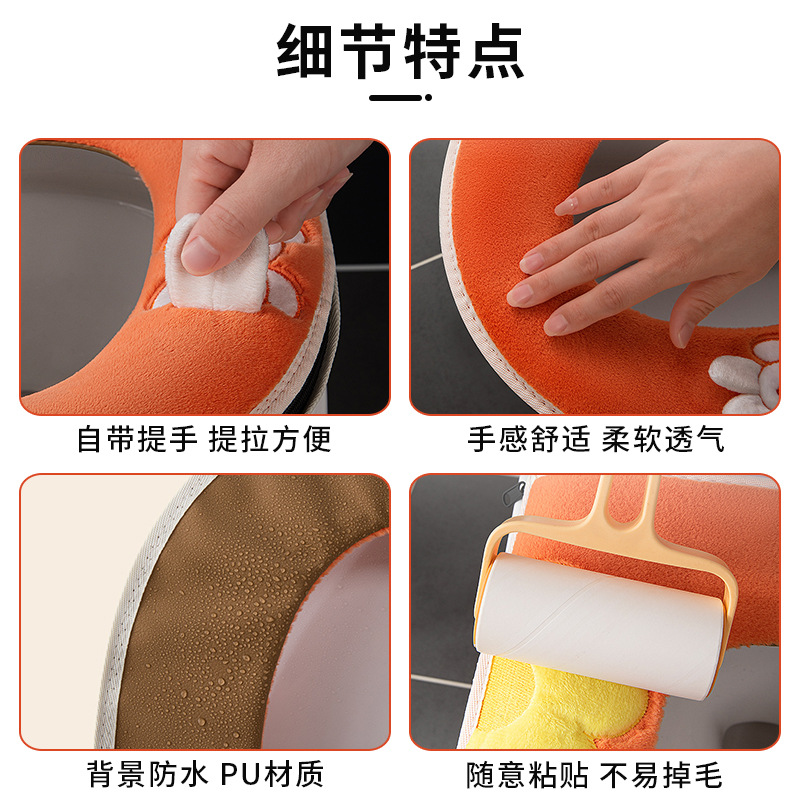 细节特点

自带提手 提拉方便

手感舒适 柔软透气

背景防水 PU材质

随意粘贴 不易掉毛