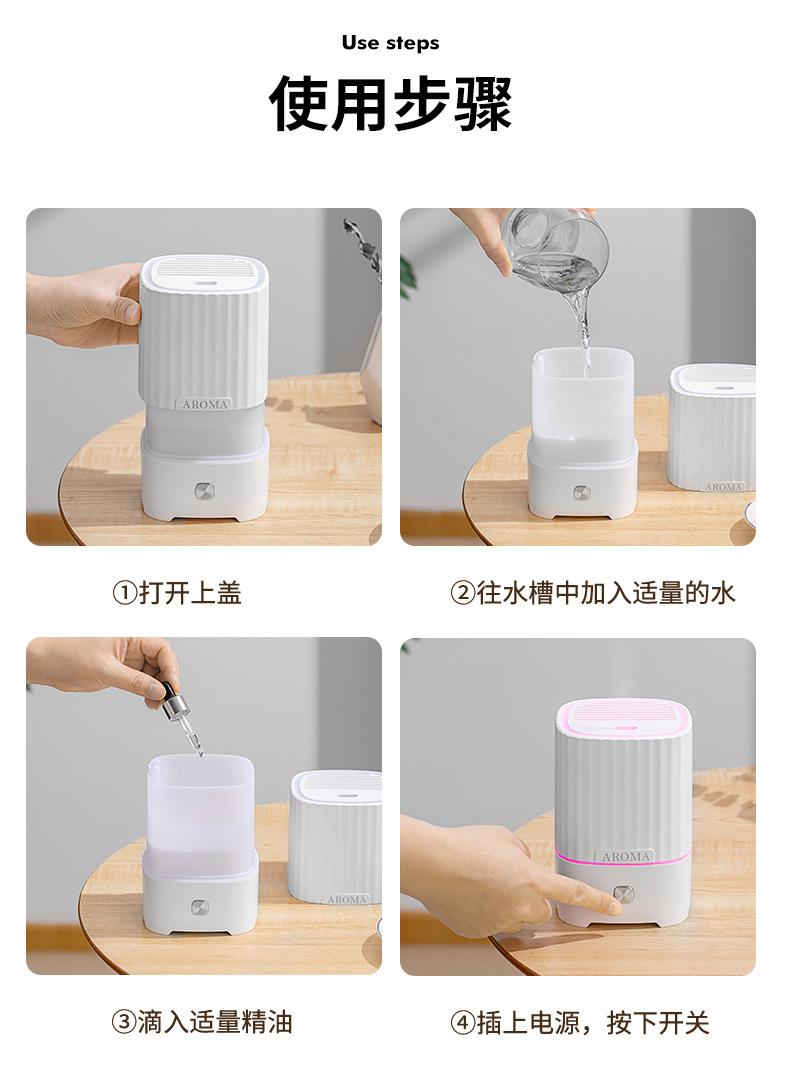 Use steps

使用步骤

AROMA

AROMA

①打开上盖

②往水槽中加入适量的水

AROMA

AROMA

③滴入适量精油

④插上电源，按下开关