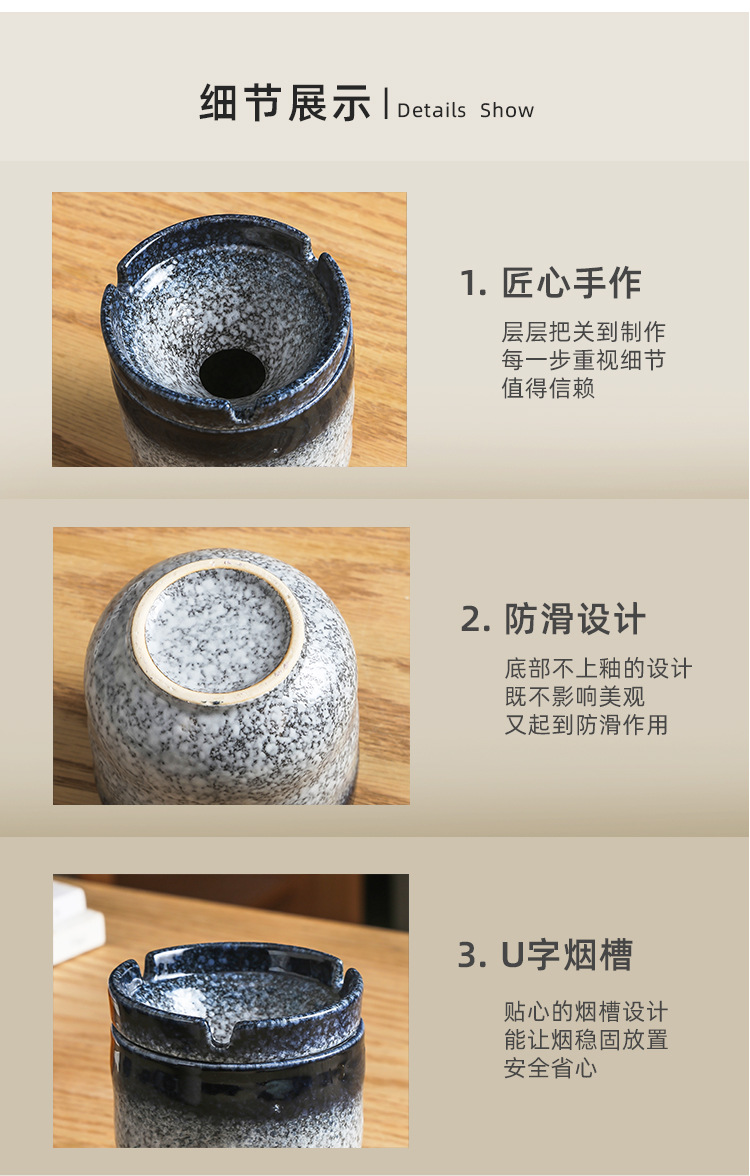 细节展示 | Details Show

1. 匠心手作

层层把关到制作
每一步重视细节
值得信赖

2. 防滑设计

底部不上釉的设计
既不影响美观
又起到防滑作用

3. U字烟槽

贴心的烟槽设计
能让烟稳固放置
安全省心