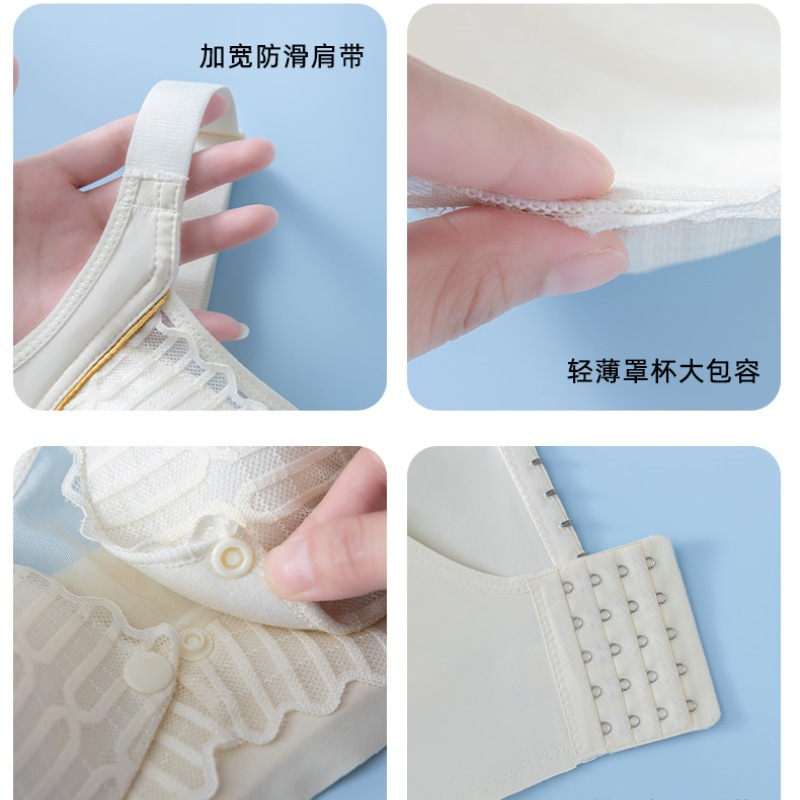 加宽防滑肩带

轻薄罩杯大包容