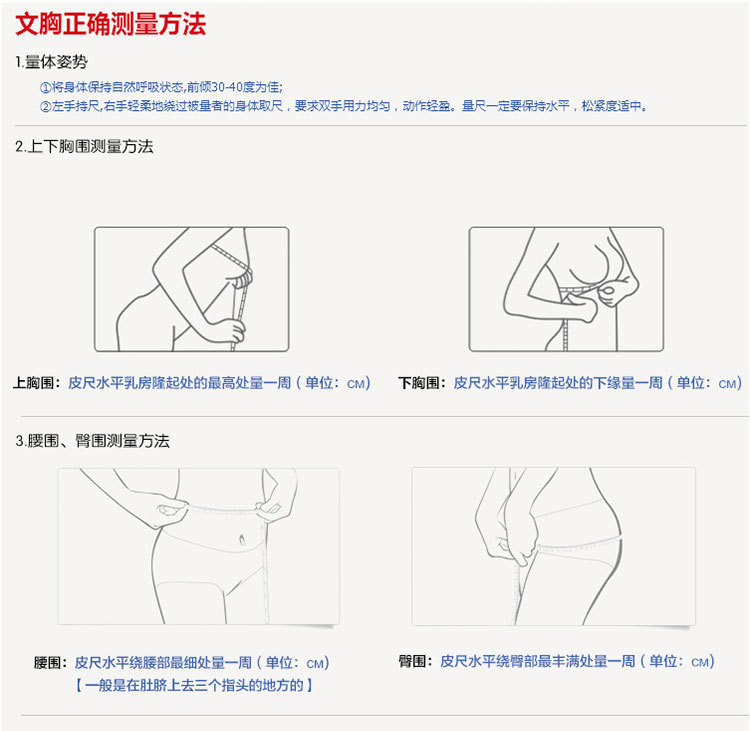 文胸正确测量方法

1.量体姿势

①将身体保持自然呼吸状态,前倾30-40度为佳;

②左手持尺,右手轻柔地绕过被量者的身体取尺，要求双手用力均匀，动作轻盈。量尺一定要保持水平，松紧度适中。

2.上下胸围测量方法

上胸围：皮尺水平乳房隆起处的最高处量一周（单位：CM）

下胸围：皮尺水平乳房隆起处的下缘量一周（单位：CM）

3.腰围、臀围测量方法

腰围：皮尺水平绕腰部最细处量一周（单位：CM）
【一般是在肚脐上去三个指头的地方的】

臀围：皮尺水平绕臀部最丰满处量一周（单位：CM）