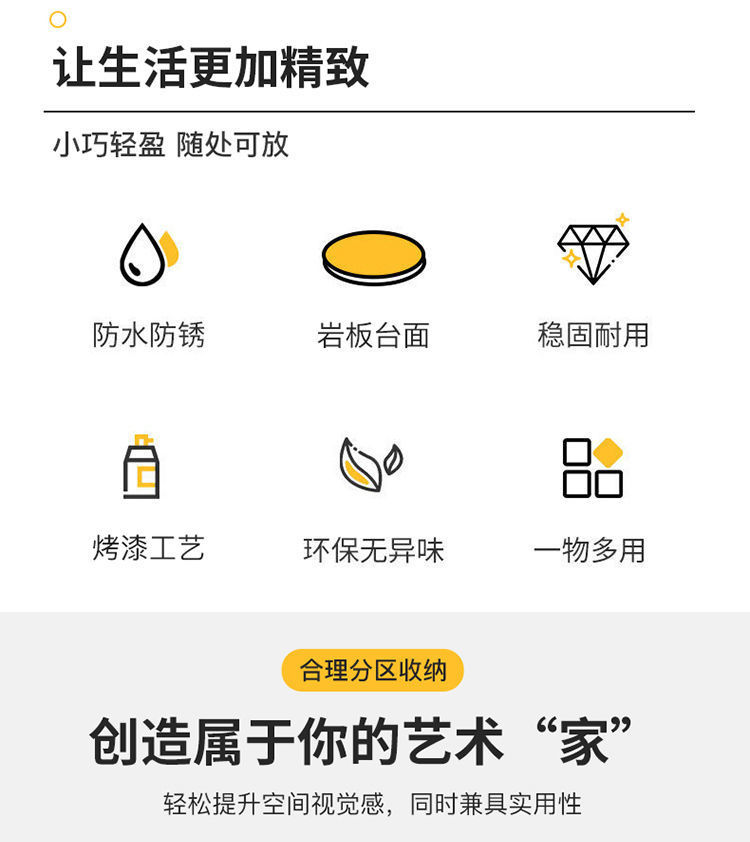 让生活更加精致

小巧轻盈 随处可放

防水防锈

岩板台面

稳固耐用

烤漆工艺

环保无异味

一物多用

合理分区收纳

创造属于你的艺术“家”

轻松提升空间视觉感，同时兼具实用性