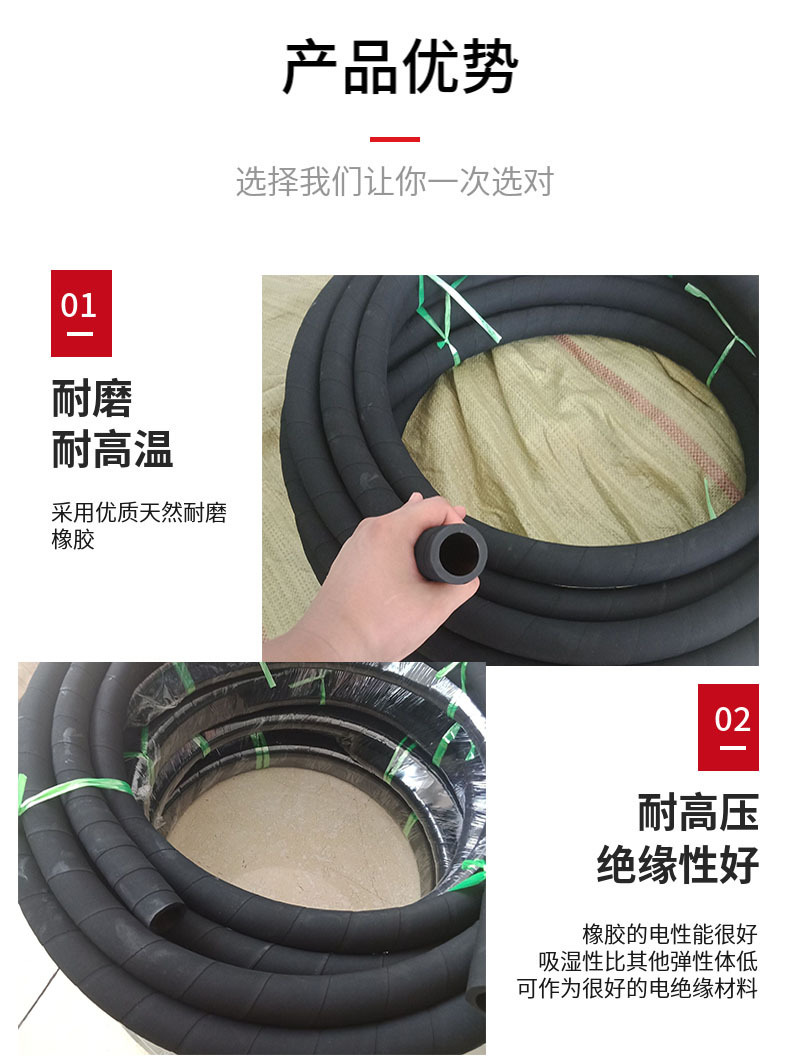 产品优势

选择我们让你一次选对

01

耐磨
耐高温

采用优质天然耐磨橡胶

02

耐高压
绝缘性好

橡胶的电性能很好
吸湿性比其他弹性体低
可作为很好的电绝缘材料