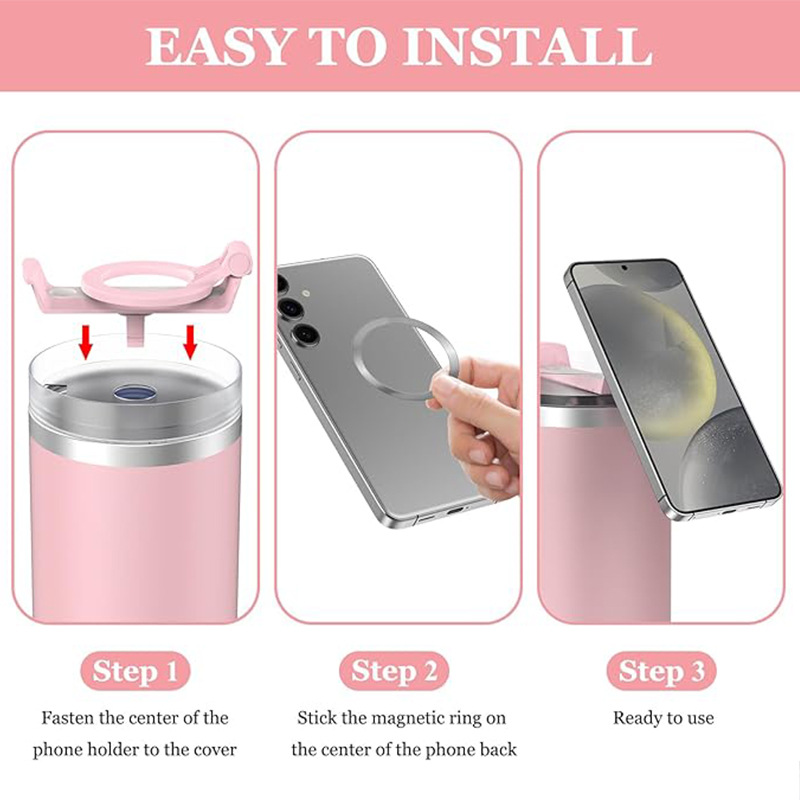 EASY TO INSTALL

Step 1

Fasten the center of the phone holder to the cover

Step 2

Stick the magnetic ring on the center of the phone back

Step 3

Ready to use