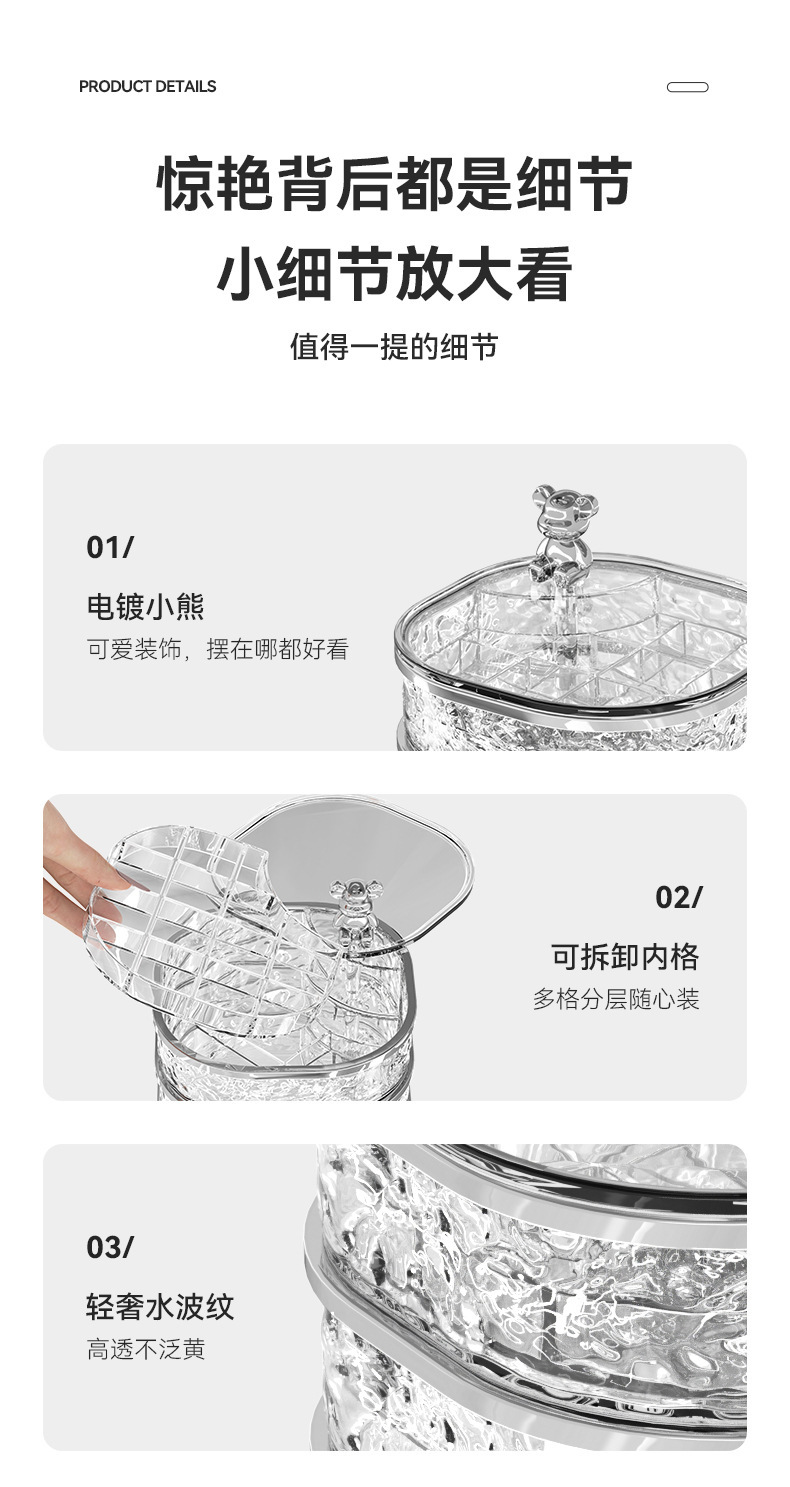 PRODUCT DETAILS

惊艳背后都是细节
小细节放大看

值得一提的细节

01/

电镀小熊

可爱装饰，摆在哪都好看

02/

可拆卸内格

多格分层随心装

03/

轻奢水波纹

高透不泛黄