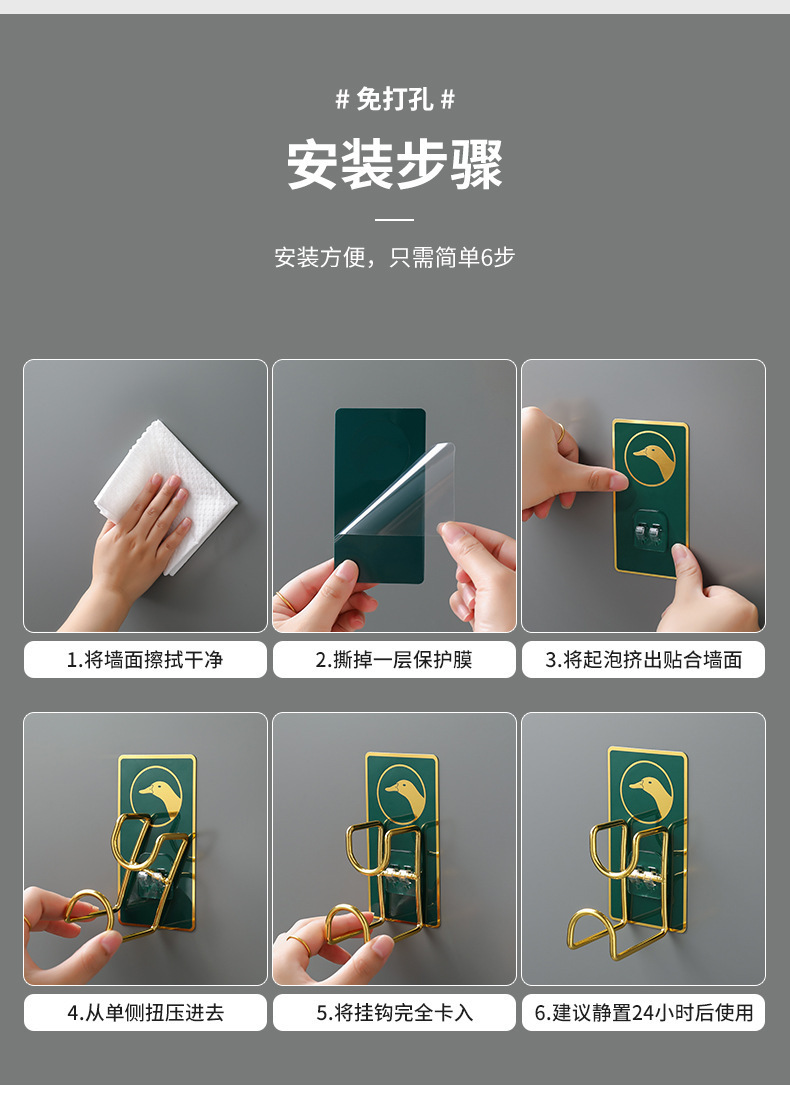 # 免打孔 #

安装步骤

安装方便，只需简单6步

1.将墙面擦拭干净

2.撕掉一层保护膜

3.将起泡挤出贴合墙面

4.从单侧扭压进去

5.将挂钩完全卡入

6.建议静置24小时后使用