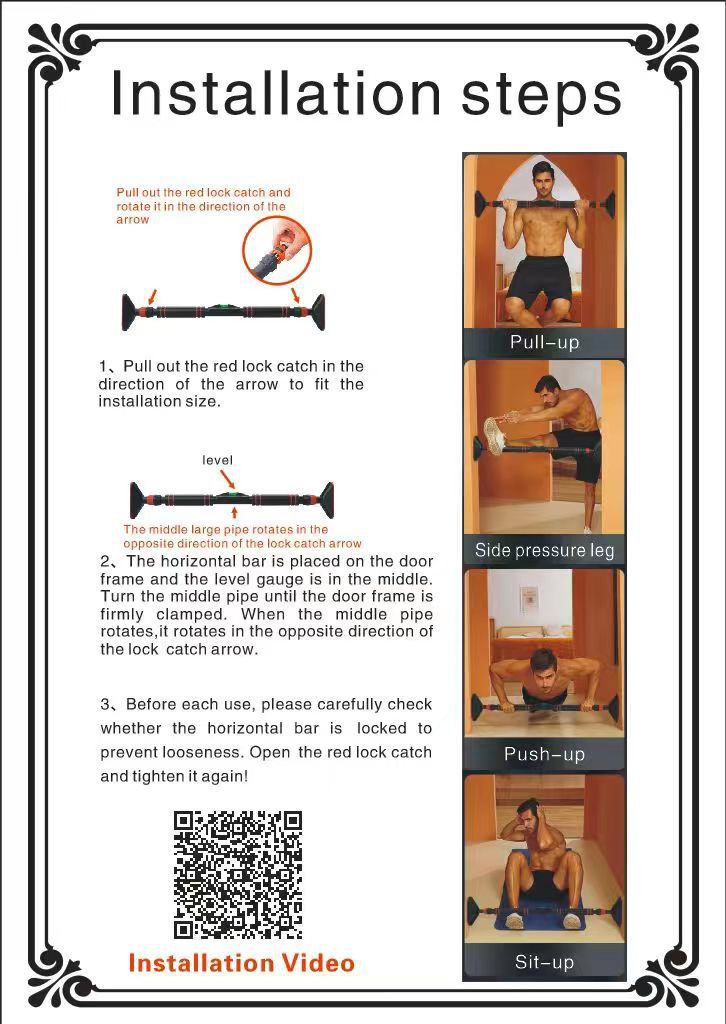 Installation steps

Pull out the red lock catch and rotate it in the direction of the arrow

1、Pull out the red lock catch in the direction of the arrow to fit the installation size.

level

The middle large pipe rotates in the opposite direction of the lock catch arrow

2、The horizontal bar is placed on the door frame and the level gauge is in the middle. Turn the middle pipe until the door frame is firmly clamped. When the middle pipe rotates,it rotates in the opposite direction of the lock catch arrow.

3、Before each use, please carefully check whether the horizontal bar is locked to prevent looseness. Open the red lock catch and tighten it again!

Installation Video

Pull-up

Side pressure leg

Push-up

Sit-up