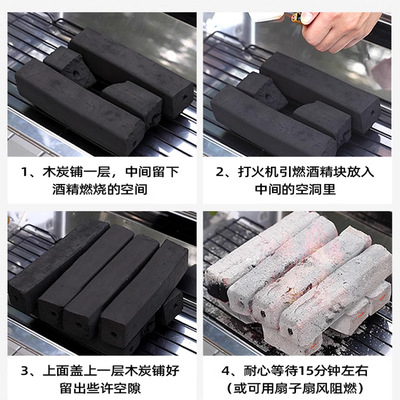 1、木炭铺一层，中间留下酒精燃烧的空间

2、打火机引燃酒精块放入中间的空洞里

3、上面盖上一层木炭铺好留出些许空隙

4、耐心等待15分钟左右（或可用扇子扇风阻燃）