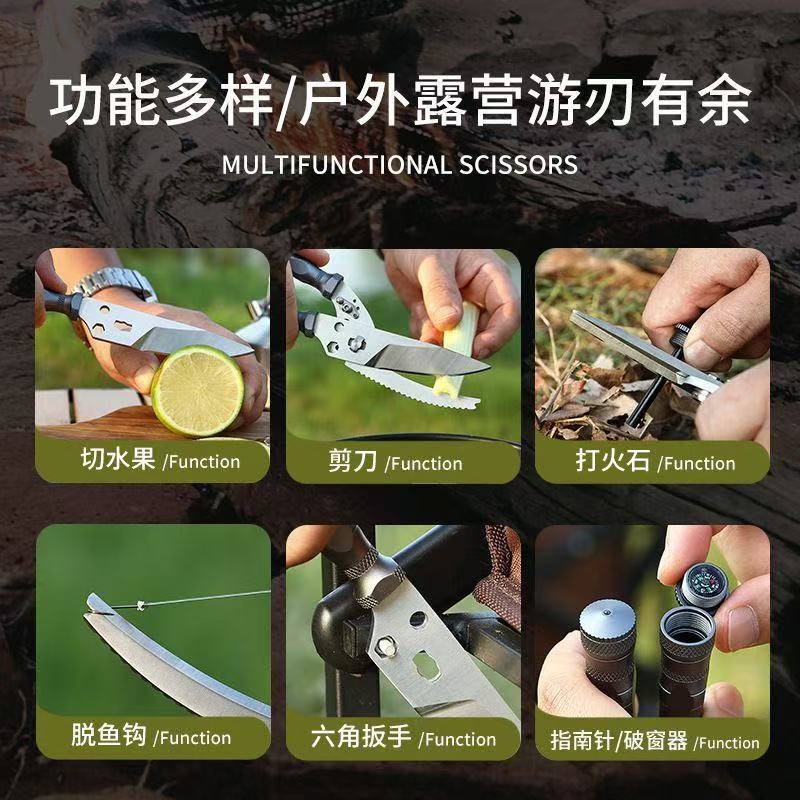 功能多样/户外露营游刃有余

MULTIFUNCTIONAL SCISSORS

切水果 /Function

剪刀 /Function

打火石 /Function

脱鱼钩 /Function

六角扳手 /Function

指南针/破窗器 /Function