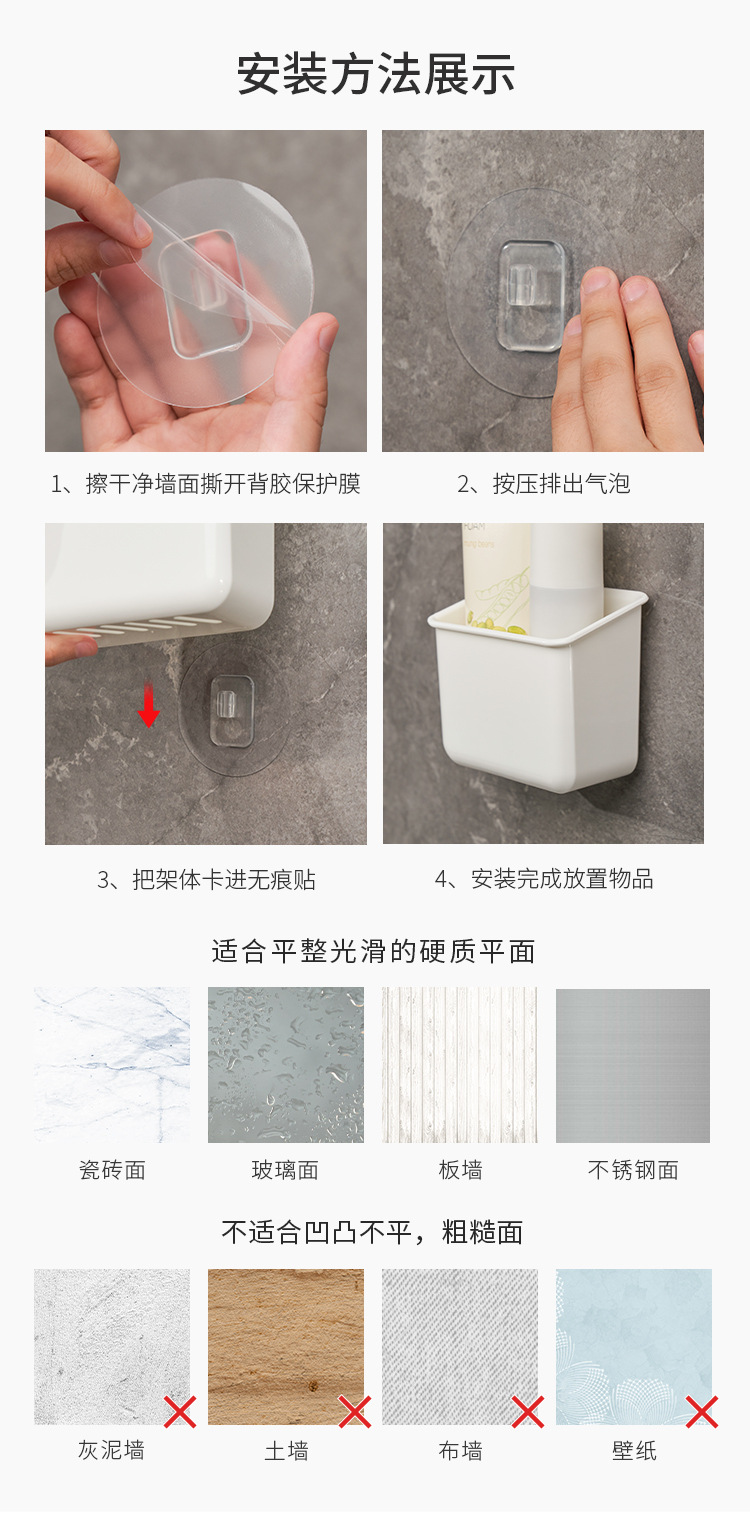 安装方法展示

1、擦干净墙面撕开背胶保护膜

2、按压排出气泡

3、把架体卡进无痕贴

4、安装完成放置物品

适合平整光滑的硬质平面

瓷砖面

玻璃面

板墙

不锈钢面

不适合凹凸不平，粗糙面

灰泥墙

土墙

布墙

壁纸