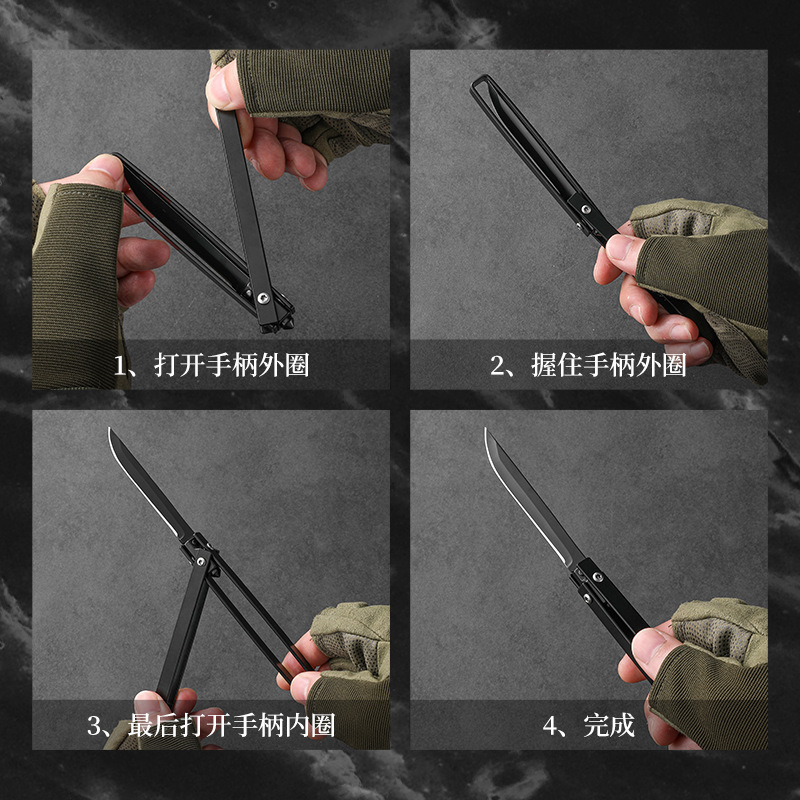 1、打开手柄外圈

2、握住手柄外圈

3、最后打开手柄内圈

4、完成