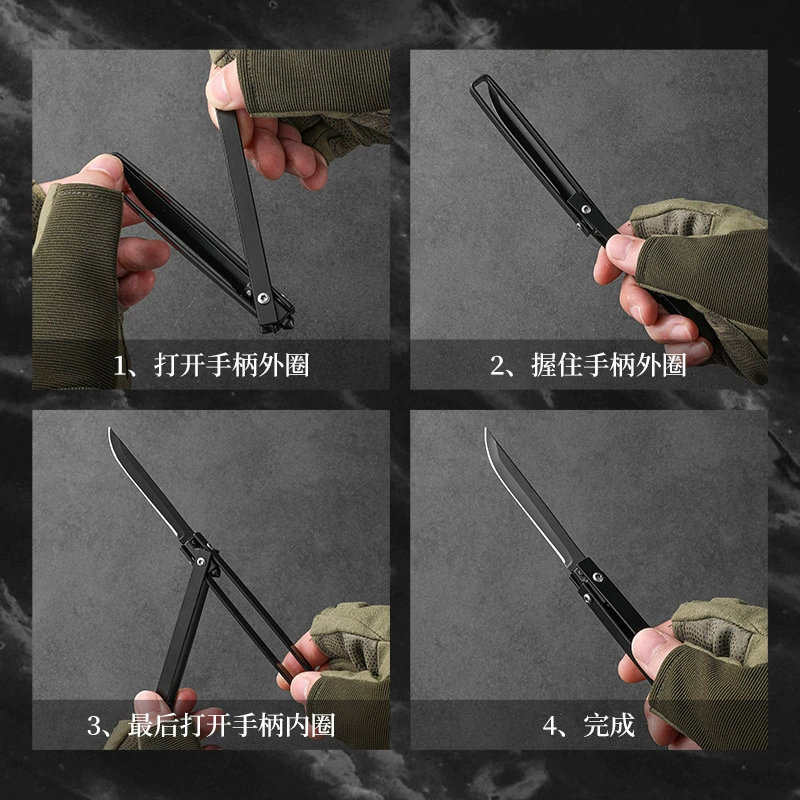 1、打开手柄外圈

2、握住手柄外圈

3、最后打开手柄内圈

4、完成