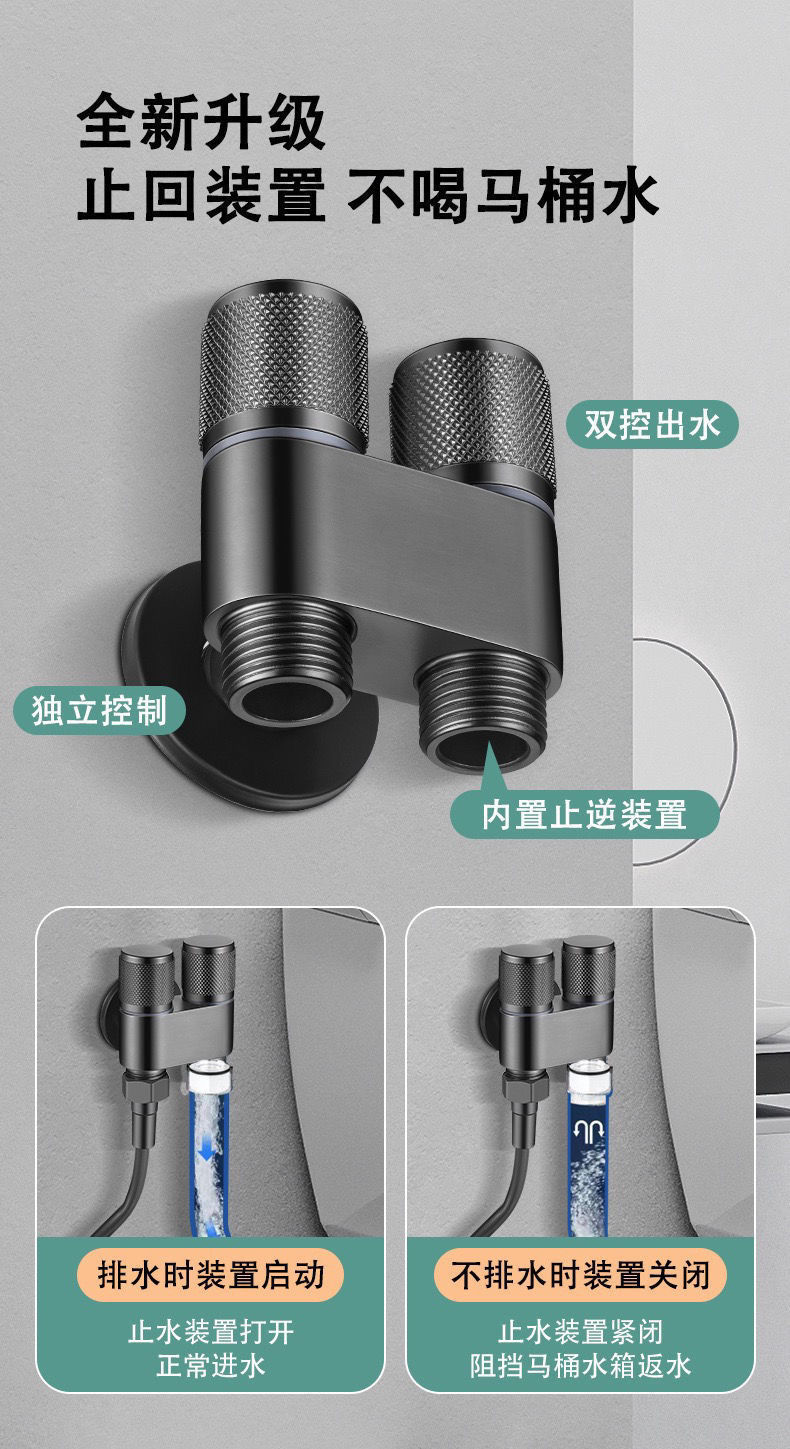 全新升级
止回装置 不喝马桶水

双控出水

独立控制

内置止逆装置

排水时装置启动

止水装置打开
正常进水

不排水时装置关闭

止水装置紧闭
阻挡马桶水箱返水