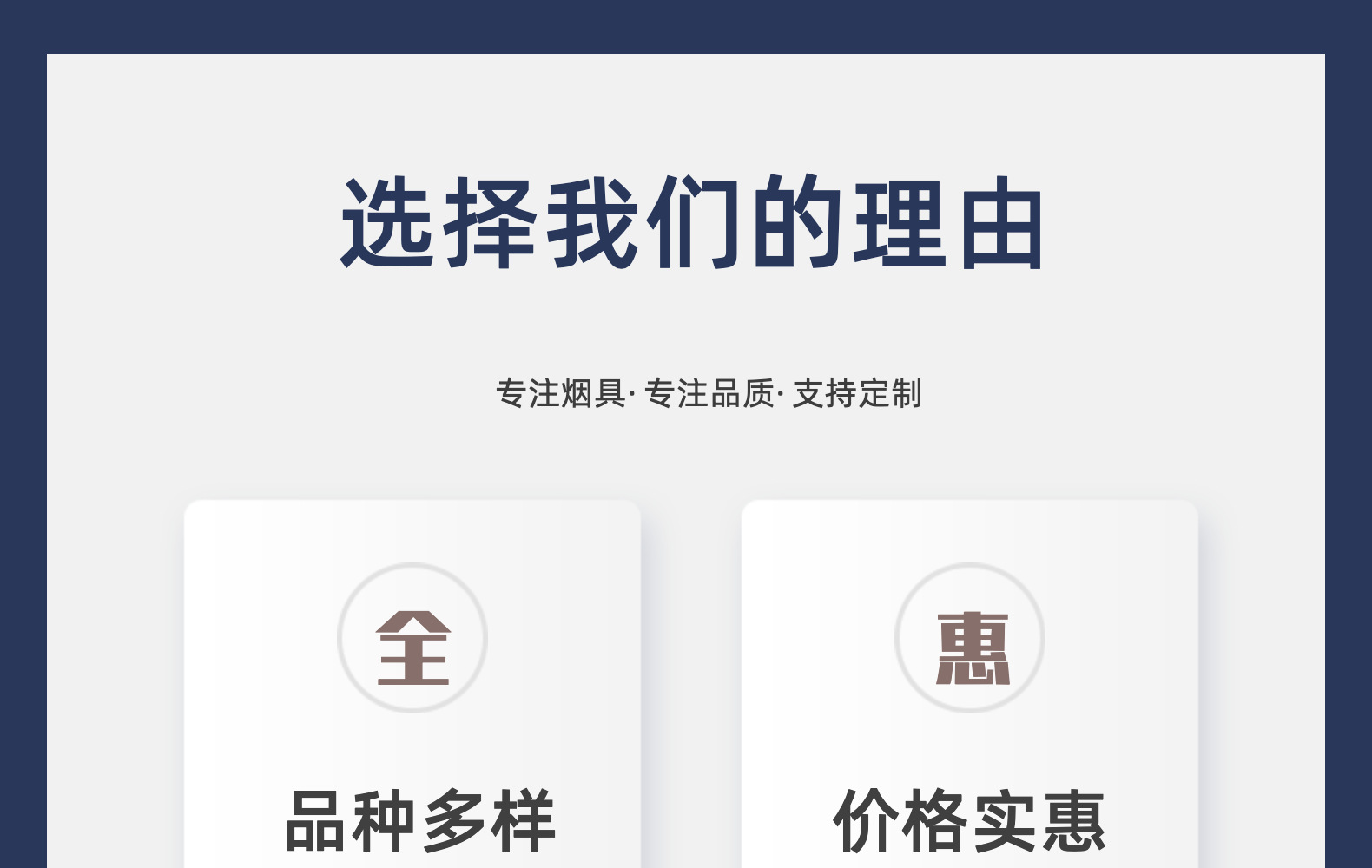 选择我们的理由

专注烟具·专注品质·支持定制

全

品种多样

惠

价格实惠