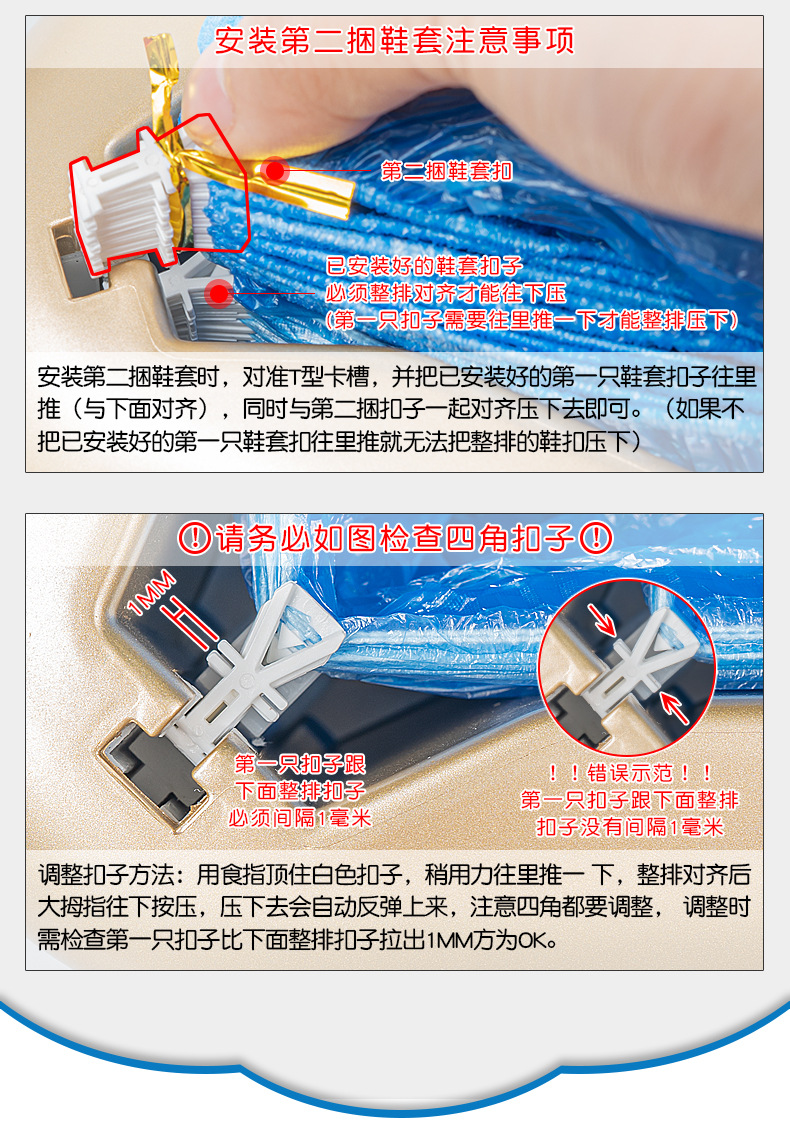 安装第二捆鞋套注意事项

第二捆鞋套扣

已安装好的鞋套扣子
必须整排对齐才能往下压
(第一只扣子需要往里推一下才能整排压下)

安装第二捆鞋套时，对准T型卡槽，并把已安装好的第一只鞋套扣子往里推（与下面对齐），同时与第二捆扣子一起对齐压下去即可。（如果不把已安装好的第一只鞋套扣往里推就无法把整排的鞋扣压下）

!请务必如图检查四角扣子!

1MM

第一只扣子跟
下面整排扣子
必须间隔1毫米

！！错误示范！！
第一只扣子跟下面整排
扣子没有间隔1毫米

调整扣子方法：用食指顶住白色扣子，稍用力往里推一下，整排对齐后大拇指往下按压，压下去会自动反弹上来，注意四角都要调整， 调整时需检查第一只扣子比下面整排扣子拉出1MM方为OK。