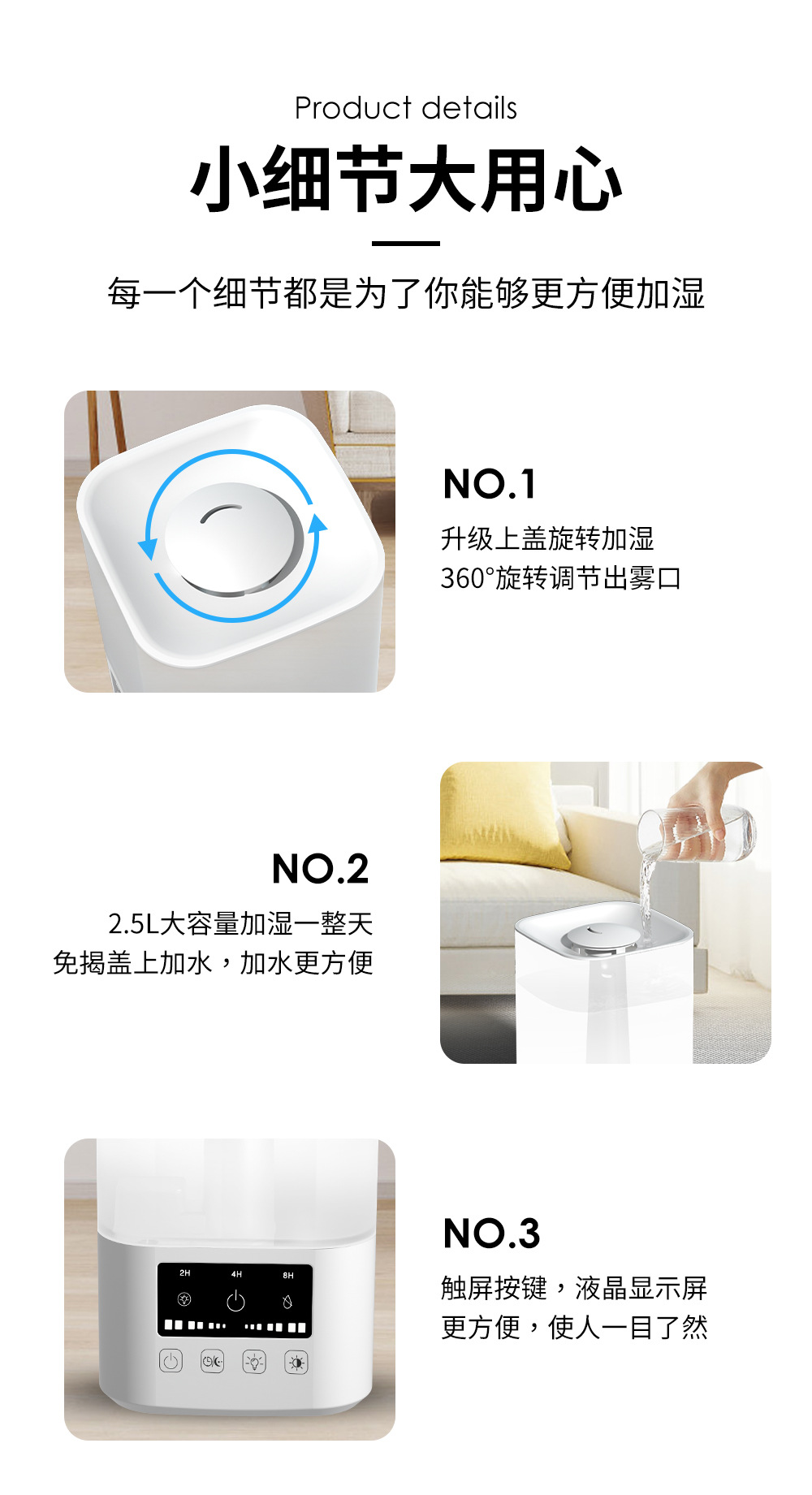 Product details

小细节大用心

每一个细节都是为了你能够更方便加湿

NO.1

升级上盖旋转加湿
360°旋转调节出雾口

NO.2

2.5L大容量加湿一整天
免揭盖上加水，加水更方便

2H 4H 8H

NO.3

触屏按键，液晶显示屏
更方便，使人一目了然