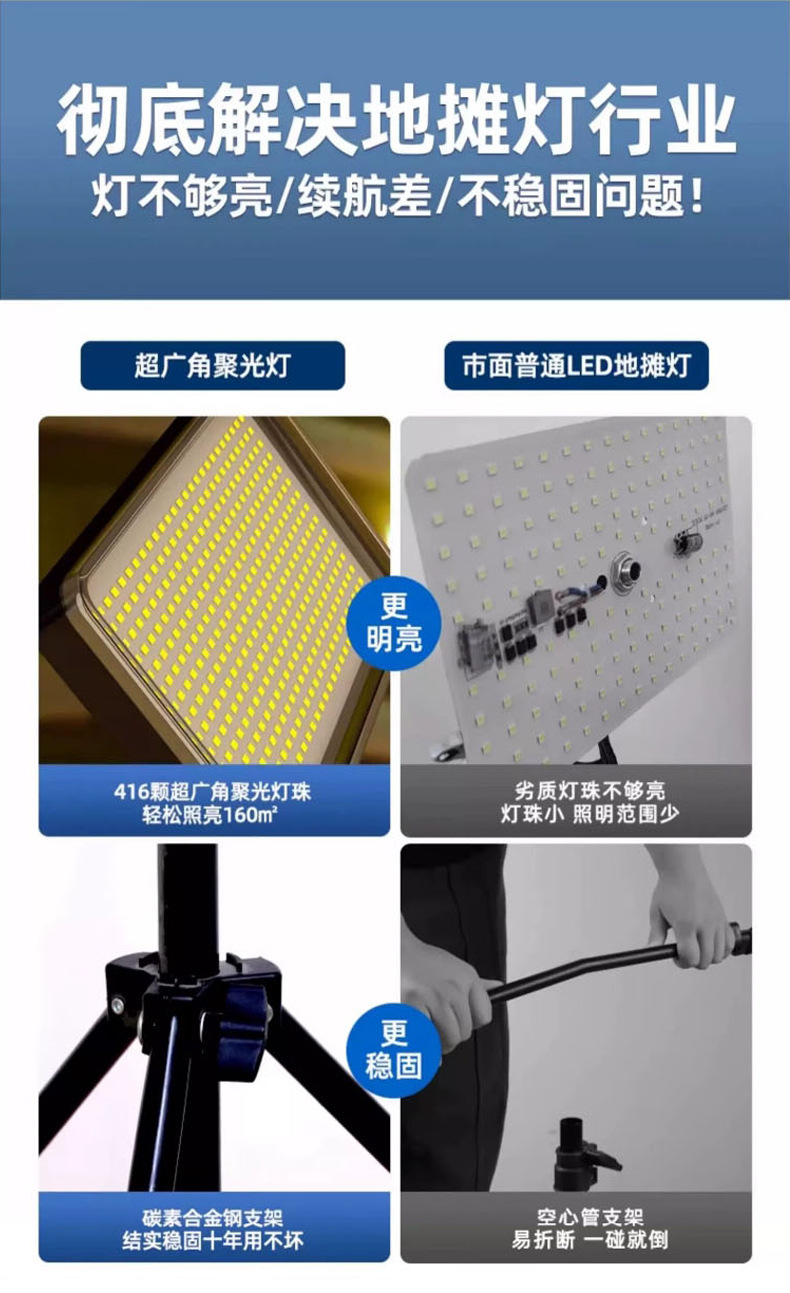 彻底解决地摊灯行业
灯不够亮/续航差/不稳固问题!

超广角聚光灯

市面普通LED地摊灯

更明亮

416颗超广角聚光灯珠
轻松照亮160㎡

劣质灯珠不够亮
灯珠小 照明范围少

更稳固

碳素合金钢支架
结实稳固十年用不坏

空心管支架
易折断 一碰就倒