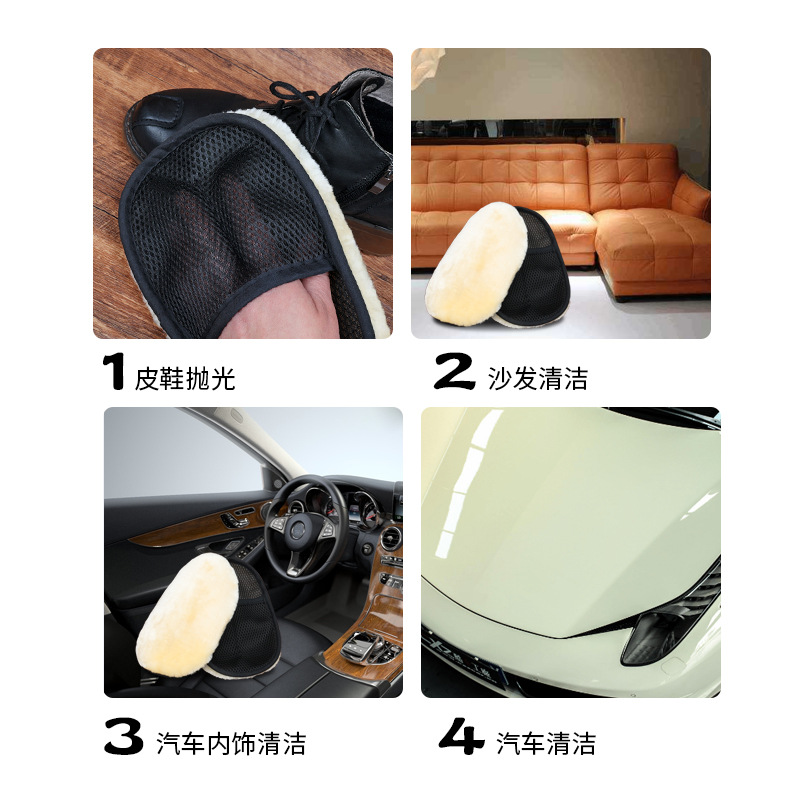 1 皮鞋抛光

2 沙发清洁

3 汽车内饰清洁

4 汽车清洁