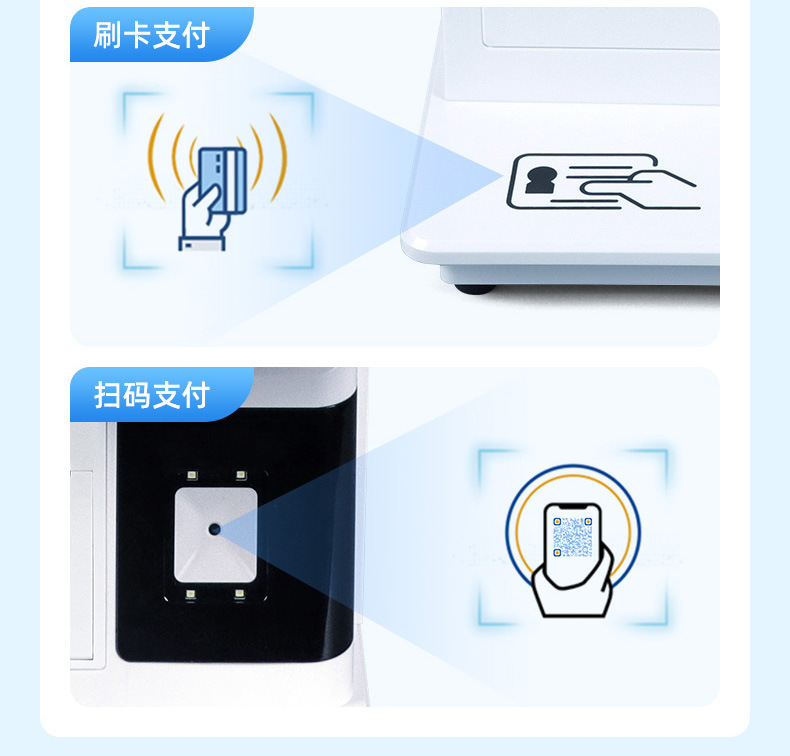 刷卡支付

扫码支付