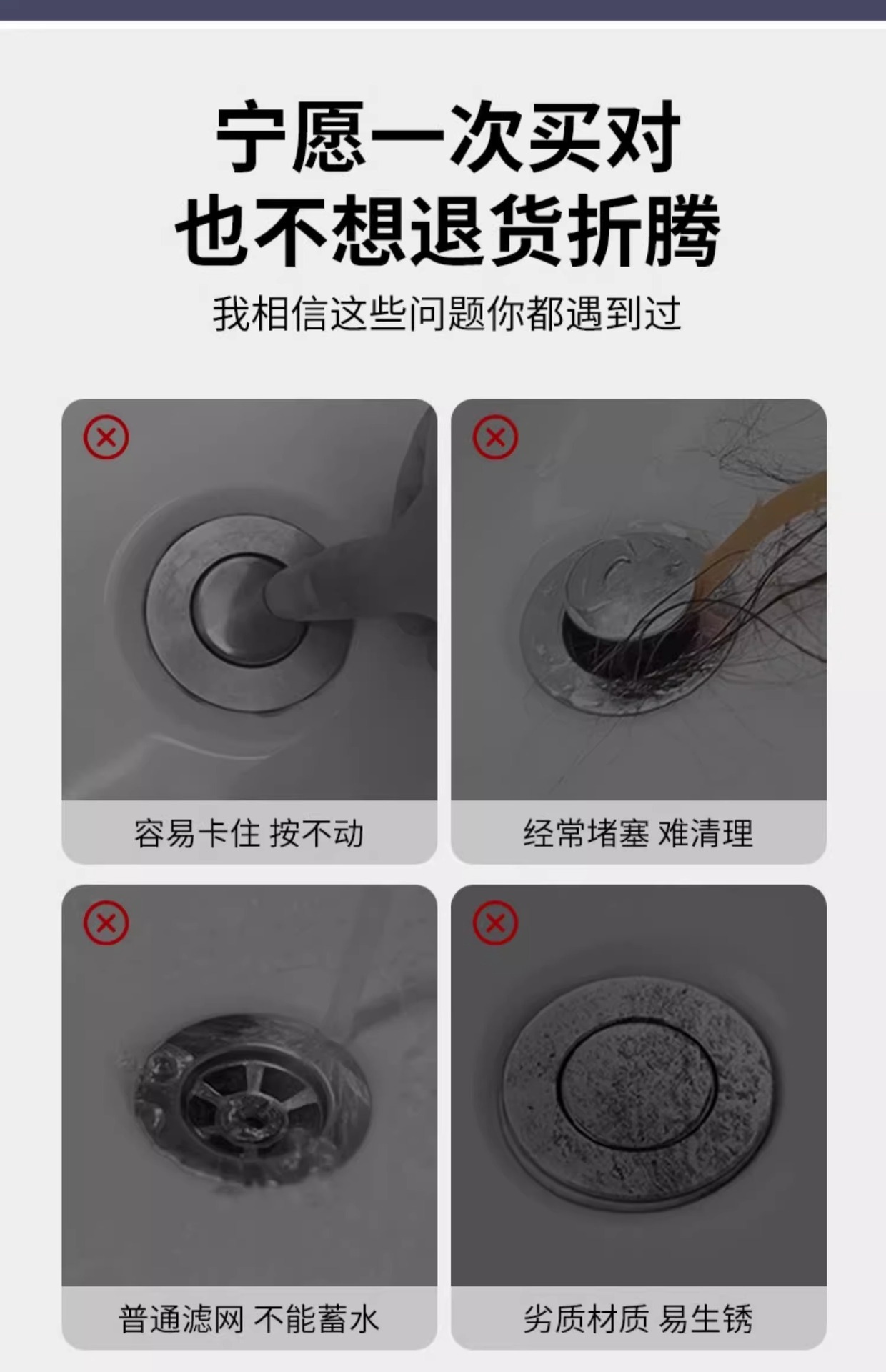 宁愿一次买对
也不想退货折腾
我相信这些问题你都遇到过

容易卡住 按不动

经常堵塞 难清理

普通滤网 不能蓄水

劣质材质 易生锈