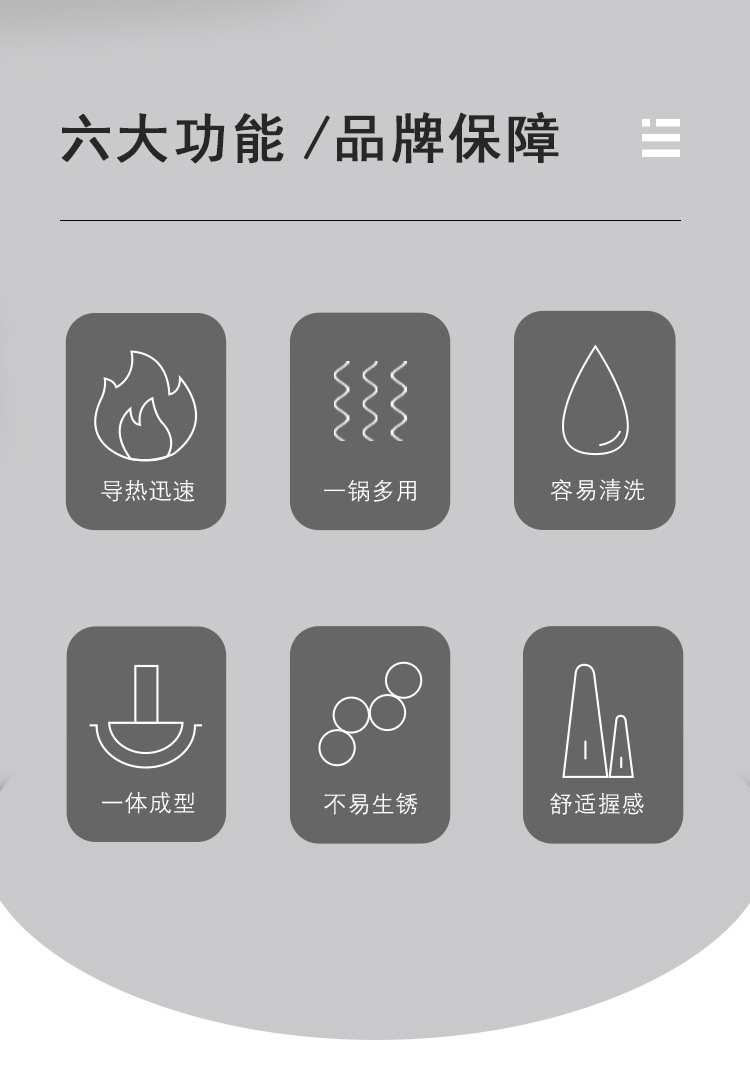 六大功能 /品牌保障

导热迅速

一锅多用

容易清洗

一体成型

不易生锈

舒适握感