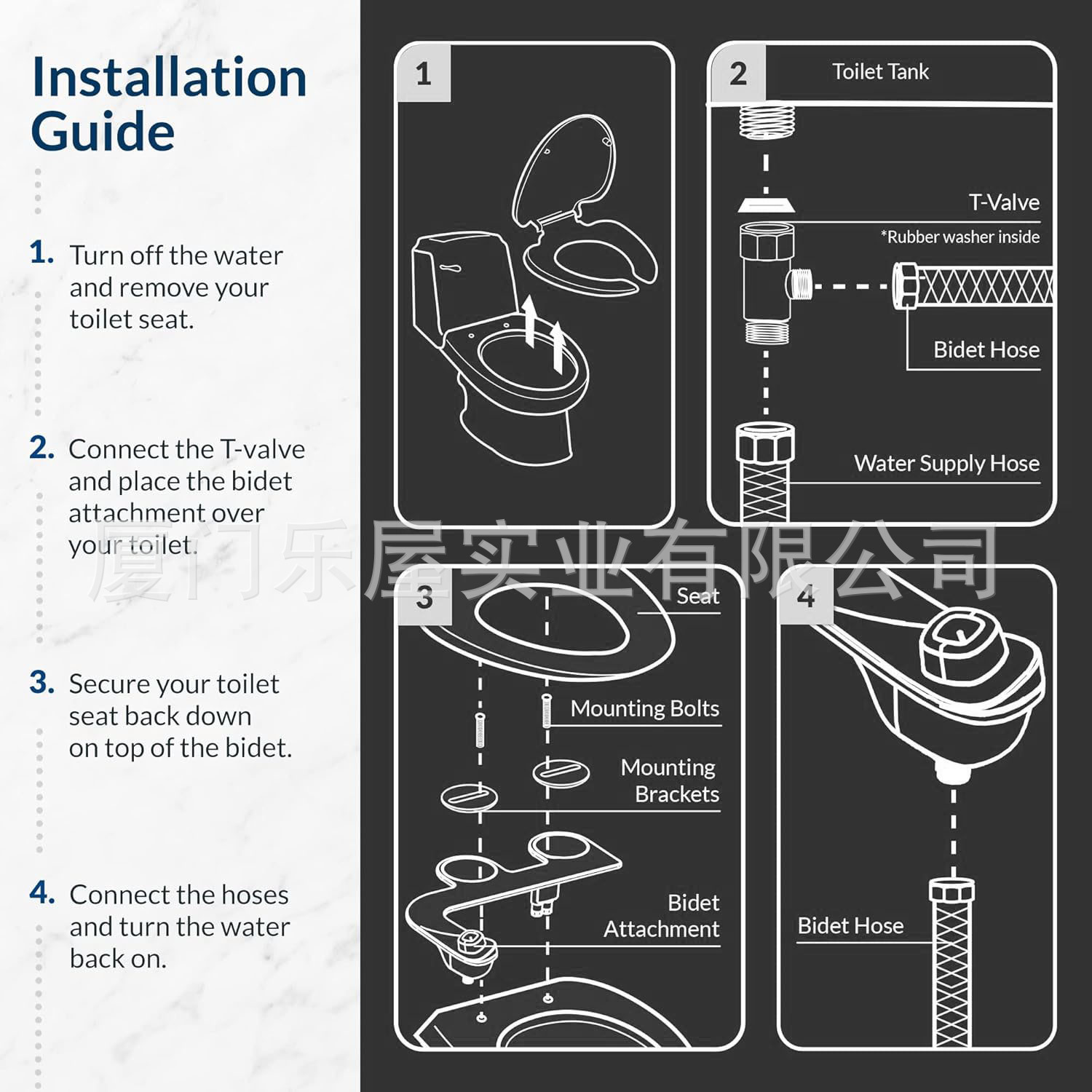 Installation Guide

1. Turn off the water and remove your toilet seat.

2. Connect the T-valve and place the bidet attachment over your toilet.

3. Secure your toilet seat back down on top of the bidet.

4. Connect the hoses and turn the water back on.

1

2

Toilet Tank

T-Valve

*Rubber washer inside

Bidet Hose

Water Supply Hose

厦门乐屋实业有限公司

3

Seat

Mounting Bolts

Mounting Brackets

Bidet Attachment

4

Bidet Hose